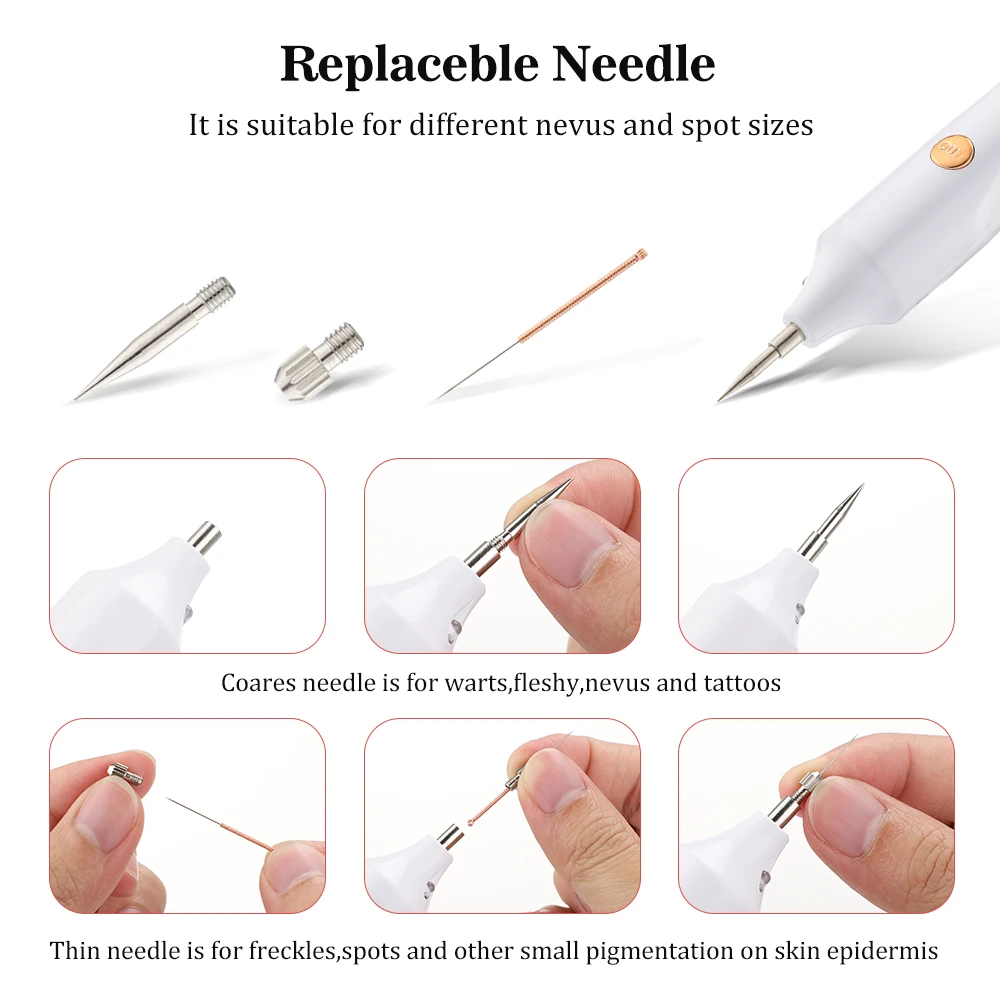 Replaceble Needle

It is suitable for different nevus and spot sizes

Coares needle is for warts,fleshy,nevus and tattoos

Thin needle is for freckles,spots and other small pigmentation on skin epidermis