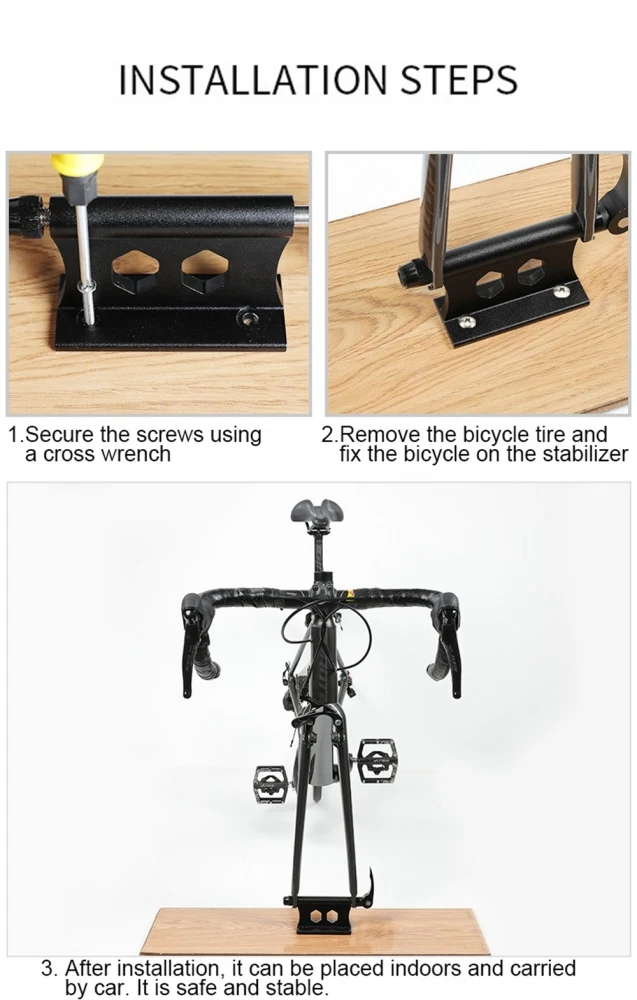 INSTALLATION STEPS

1.Secure the screws using a cross wrench

2.Remove the bicycle tire and fix the bicycle on the stabilizer

3. After installation, it can be placed indoors and carried by car. It is safe and stable.