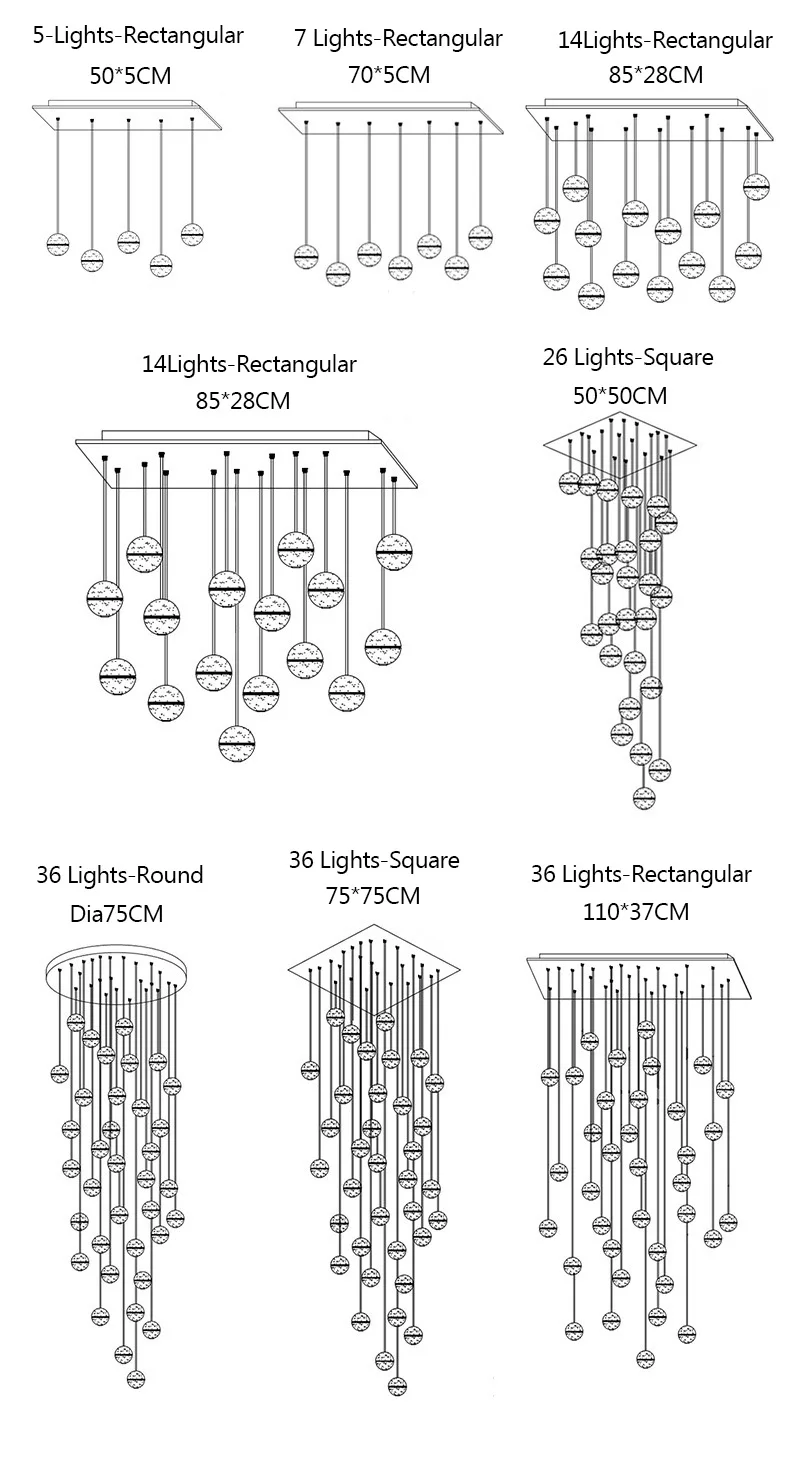 5-Lights-Rectangular
50*5CM

7 Lights-Rectangular
70*5CM

14Lights-Rectangular
85*28CM

14Lights-Rectangular
85*28CM

26 Lights-Square
50*50CM

36 Lights-Round
Dia75CM

36 Lights-Square
75*75CM

36 Lights-Rectangular
110*37CM