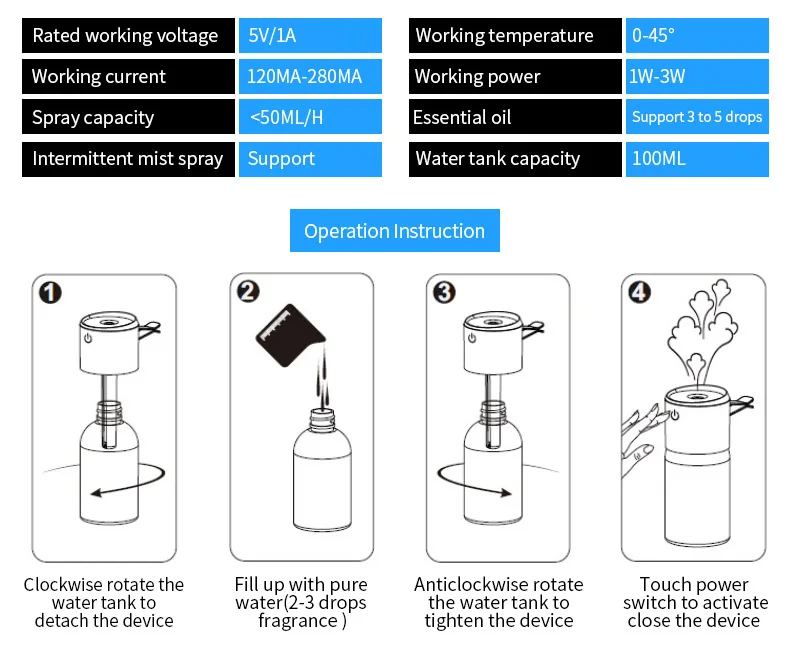 | Rated working voltage | 5V/1A |
|---|---|
| Working current | 120MA-280MA |
| Spray capacity | <50ML/H |
| Intermittent mist spray | Support |

| Working temperature | 0-45° |
|---|---|
| Working power | 1W-3W |
| Essential oil | Support 3 to 5 drops |
| Water tank capacity | 100ML |

Operation Instruction

1

Clockwise rotate the water tank to detach the device

2

Fill up with pure water(2-3 drops fragrance )

3

Anticlockwise rotate the water tank to tighten the device

4

Touch power switch to activate close the device