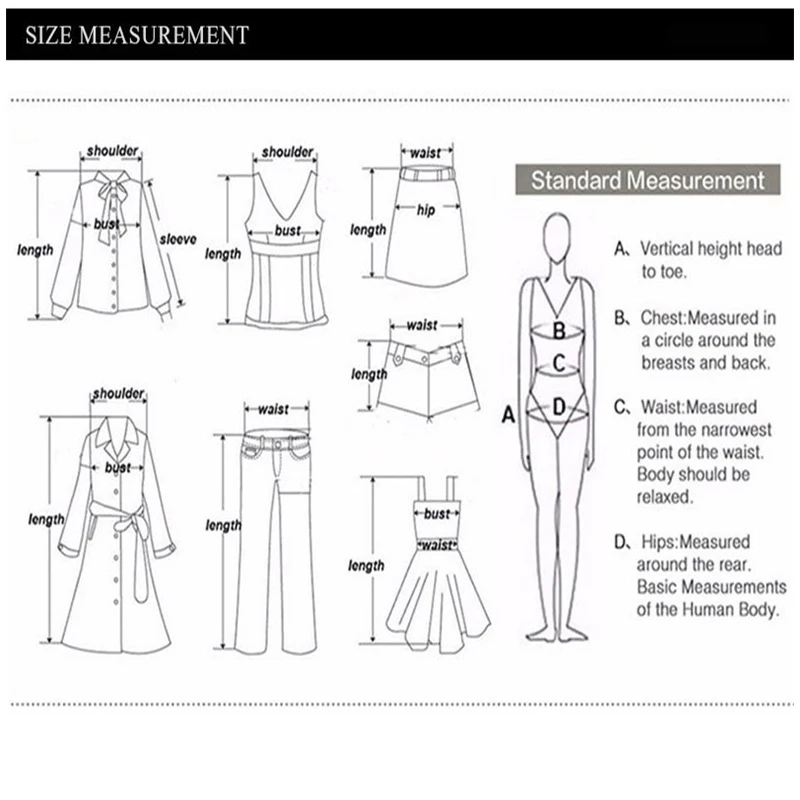 SIZE MEASUREMENT

shoulder
bust
sleeve
length

shoulder
bust
length

waist
hip
length

waist
length

shoulder
bust
length

waist
length

bust
waist
length

Standard Measurement

A B C D

A、Vertical height head to toe.

B、Chest:Measured in a circle around the breasts and back.

C、Waist:Measured from the narrowest point of the waist. Body should be relaxed.

D、Hips:Measured around the rear. Basic Measurements of the Human Body.