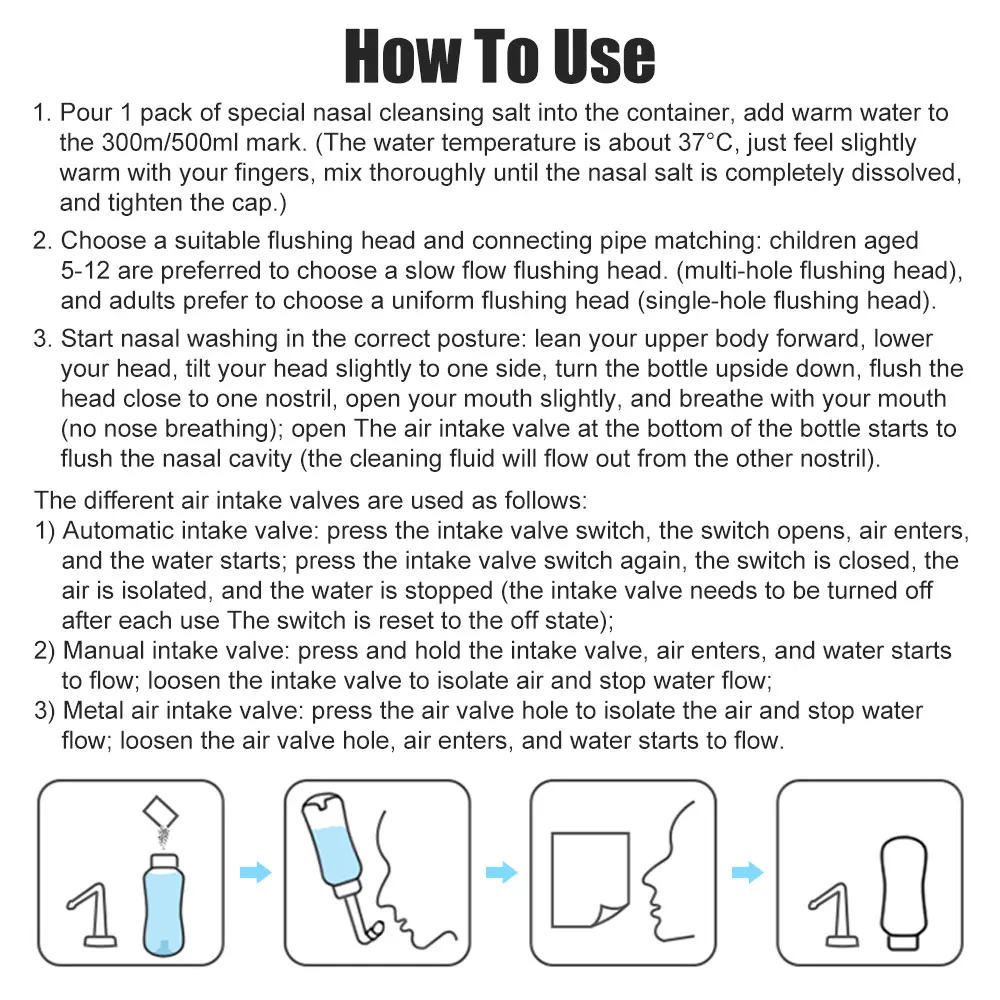 How To Use

1. Pour 1 pack of special nasal cleansing salt into the container, add warm water to the 300m/500ml mark. (The water temperature is about 37°C, just feel slightly warm with your fingers, mix thoroughly until the nasal salt is completely dissolved, and tighten the cap.)

2. Choose a suitable flushing head and connecting pipe matching: children aged 5-12 are preferred to choose a slow flow flushing head. (multi-hole flushing head), and adults prefer to choose a uniform flushing head (single-hole flushing head).

3. Start nasal washing in the correct posture: lean your upper body forward, lower your head, tilt your head slightly to one side, turn the bottle upside down, flush the head close to one nostril, open your mouth slightly, and breathe with your mouth (no nose breathing); open The air intake valve at the bottom of the bottle starts to flush the nasal cavity (the cleaning fluid will flow out from the other nostril).

The different air intake valves are used as follows:
1) Automatic intake valve: press the intake valve switch, the switch opens, air enters, and the water starts; press the intake valve switch again, the switch is closed, the air is isolated, and the water is stopped (the intake valve needs to be turned off after each use The switch is reset to the off state);
2) Manual intake valve: press and hold the intake valve, air enters, and water starts to flow; loosen the intake valve to isolate air and stop water flow;
3) Metal air intake valve: press the air valve hole to isolate the air and stop water flow; loosen the air valve hole, air enters, and water starts to flow.