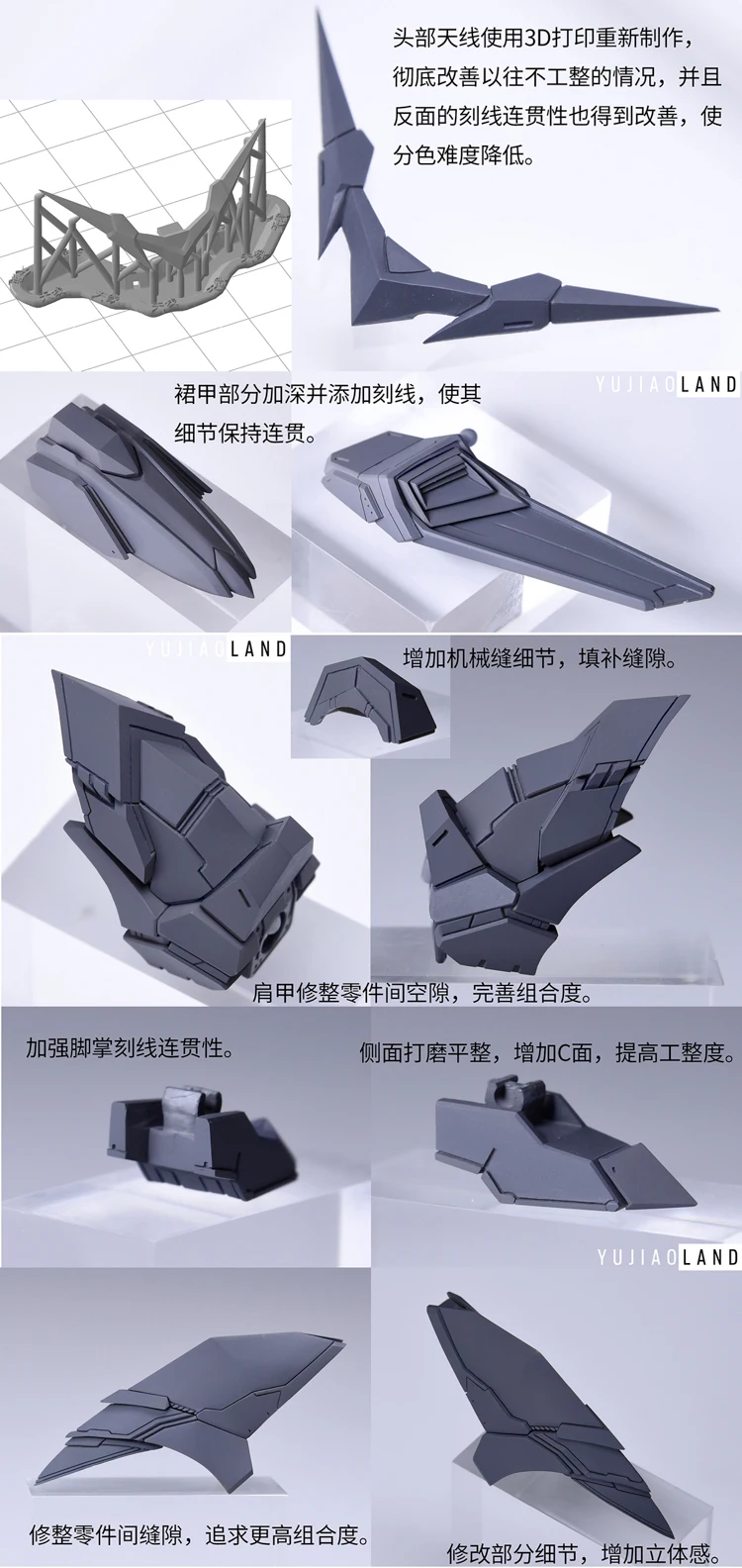 头部天线使用3D打印重新制作，彻底改善以往不工整的情况，并且反面的刻线连贯性也得到改善，使分色难度降低。

YUJIAOLAND

裙甲部分加深并添加刻线，使其细节保持连贯。

YUJIAOLAND

增加机械缝细节，填补缝隙。

肩甲修整零件间空隙，完善组合度。

加强脚掌刻线连贯性。

侧面打磨平整，增加C面，提高工整度。

YUJIAOLAND

修整零件间缝隙，追求更高组合度。

修改部分细节，增加立体感。