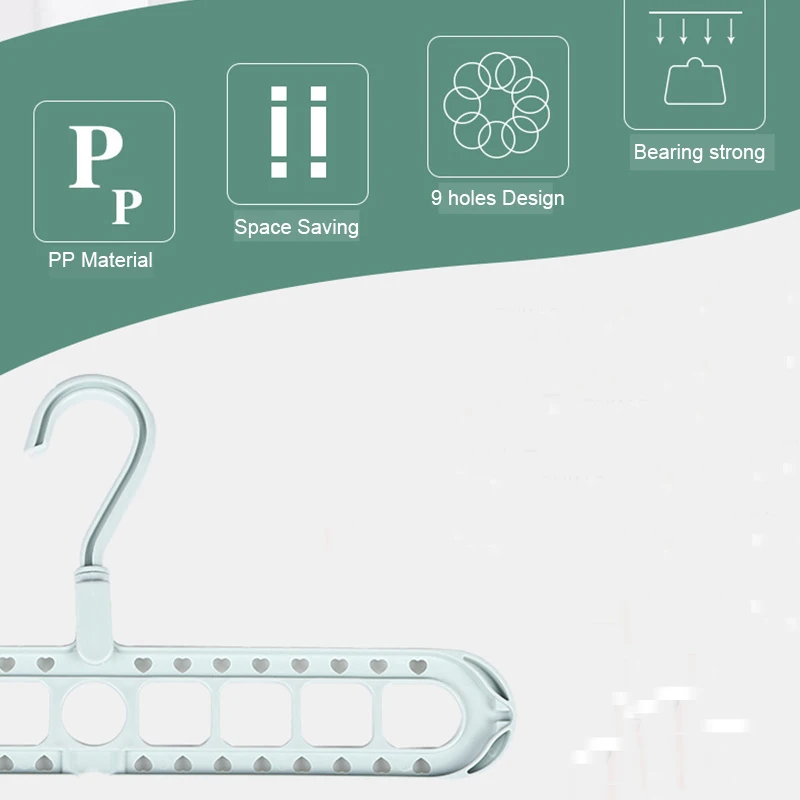 PP

PP Material

Space Saving

9 holes Design

Bearing strong