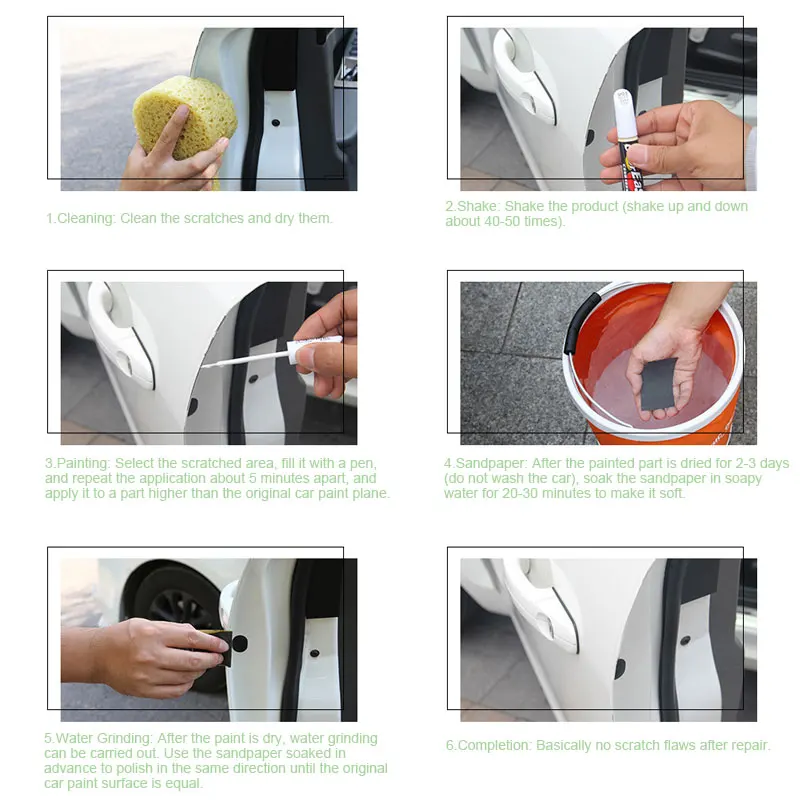 1.Cleaning: Clean the scratches and dry them.

2.Shake: Shake the product (shake up and down about 40-50 times).

3.Painting: Select the scratched area, fill it with a pen, and repeat the application about 5 minutes apart, and apply it to a part higher than the original car paint plane.

4.Sandpaper: After the painted part is dried for 2-3 days (do not wash the car), soak the sandpaper in soapy water for 20-30 minutes to make it soft.

5.Water Grinding: After the paint is dry, water grinding can be carried out. Use the sandpaper soaked in advance to polish in the same direction until the original car paint surface is equal.

6.Completion: Basically no scratch flaws after repair.