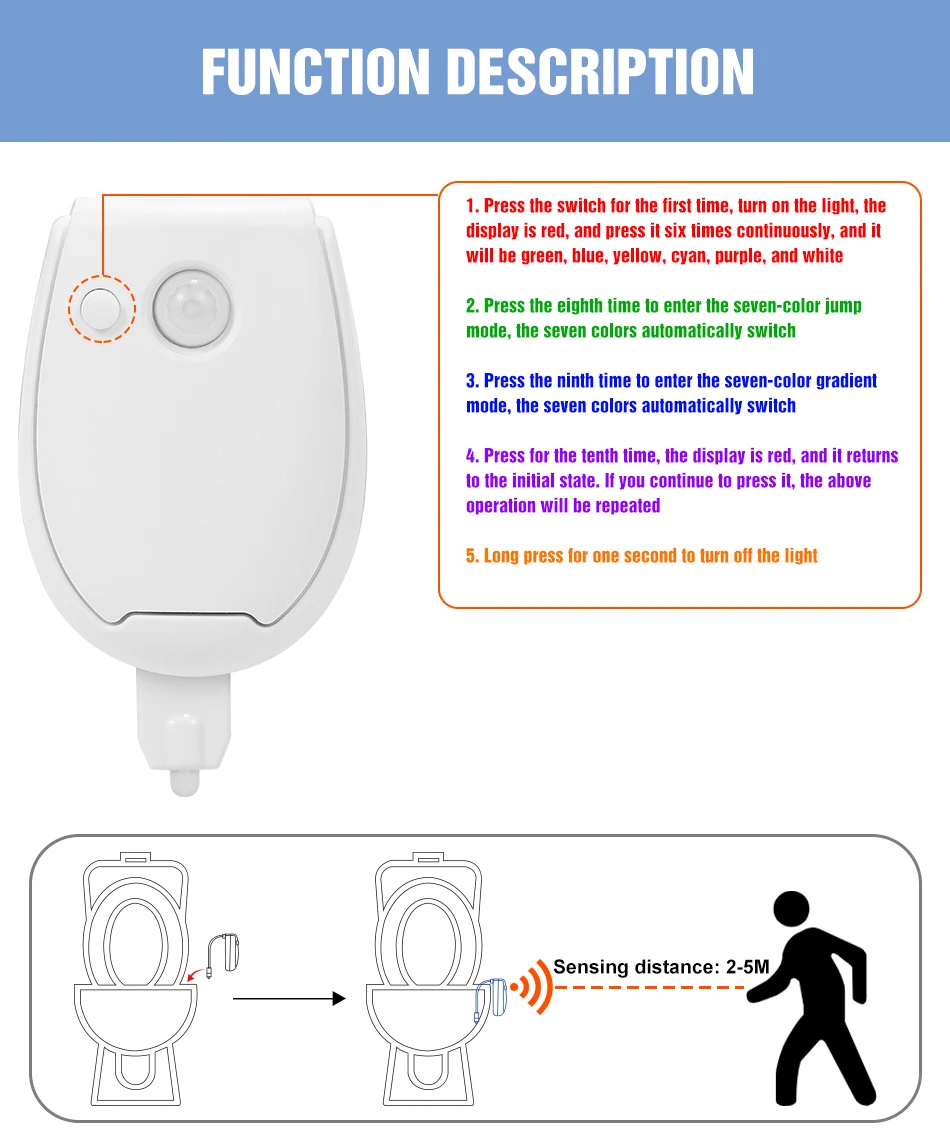 FUNCTION DESCRIPTION

1. Press the switch for the first time, turn on the light, the display is red, and press it six times continuously, and it will be green, blue, yellow, cyan, purple, and white

2. Press the eighth time to enter the seven-color jump mode, the seven colors automatically switch

3. Press the ninth time to enter the seven-color gradient mode, the seven colors automatically switch

4. Press for the tenth time, the display is red, and it returns to the initial state. If you continue to press it, the above operation will be repeated

5. Long press for one second to turn off the light

Sensing distance: 2-5M