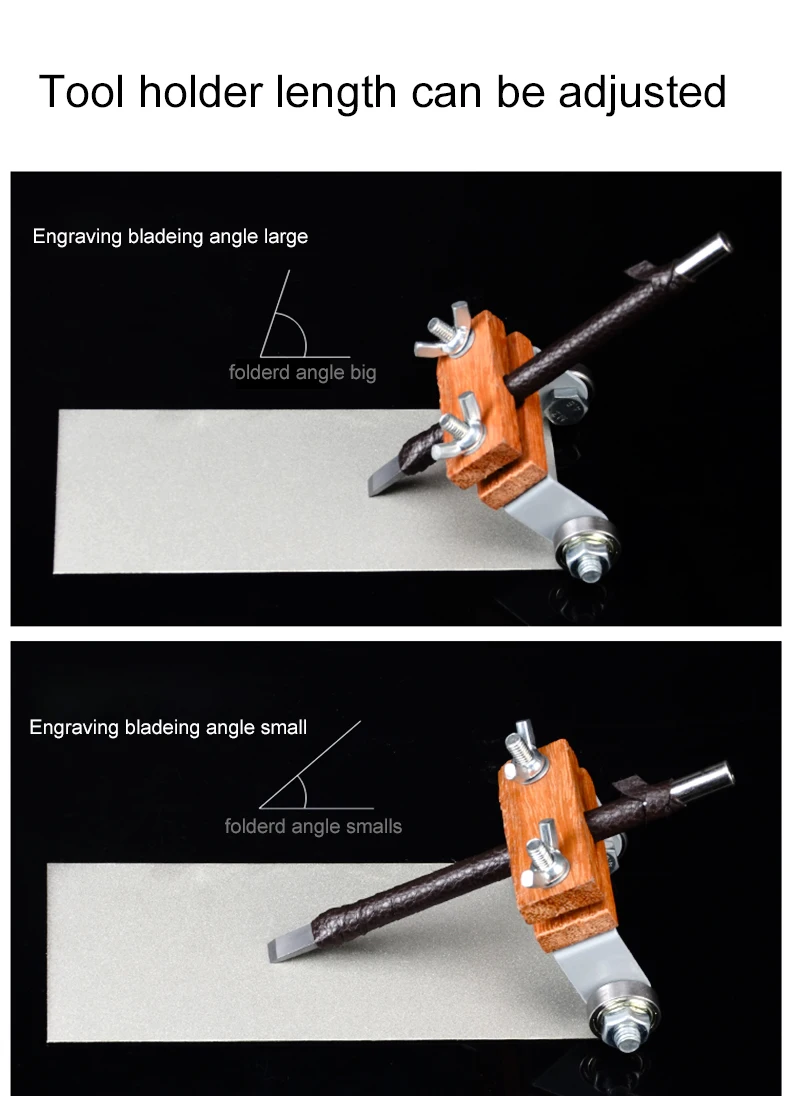 Tool holder length can be adjusted

Engraving bladeing angle large

folderd angle big

Engraving bladeing angle small

folderd angle smalls