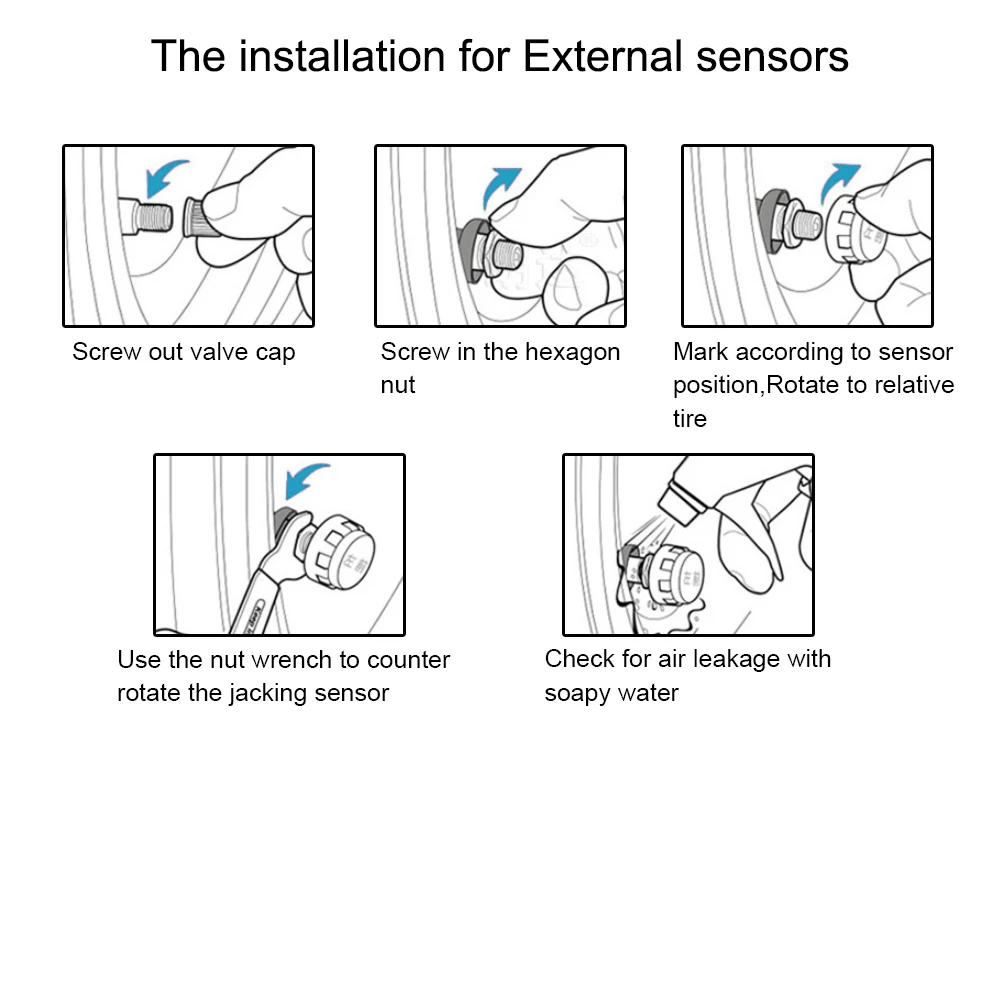 The installation for External sensors

Screw out valve cap

Screw in the hexagon nut

Mark according to sensor position,Rotate to relative tire

Use the nut wrench to counter rotate the jacking sensor

Check for air leakage with soapy water