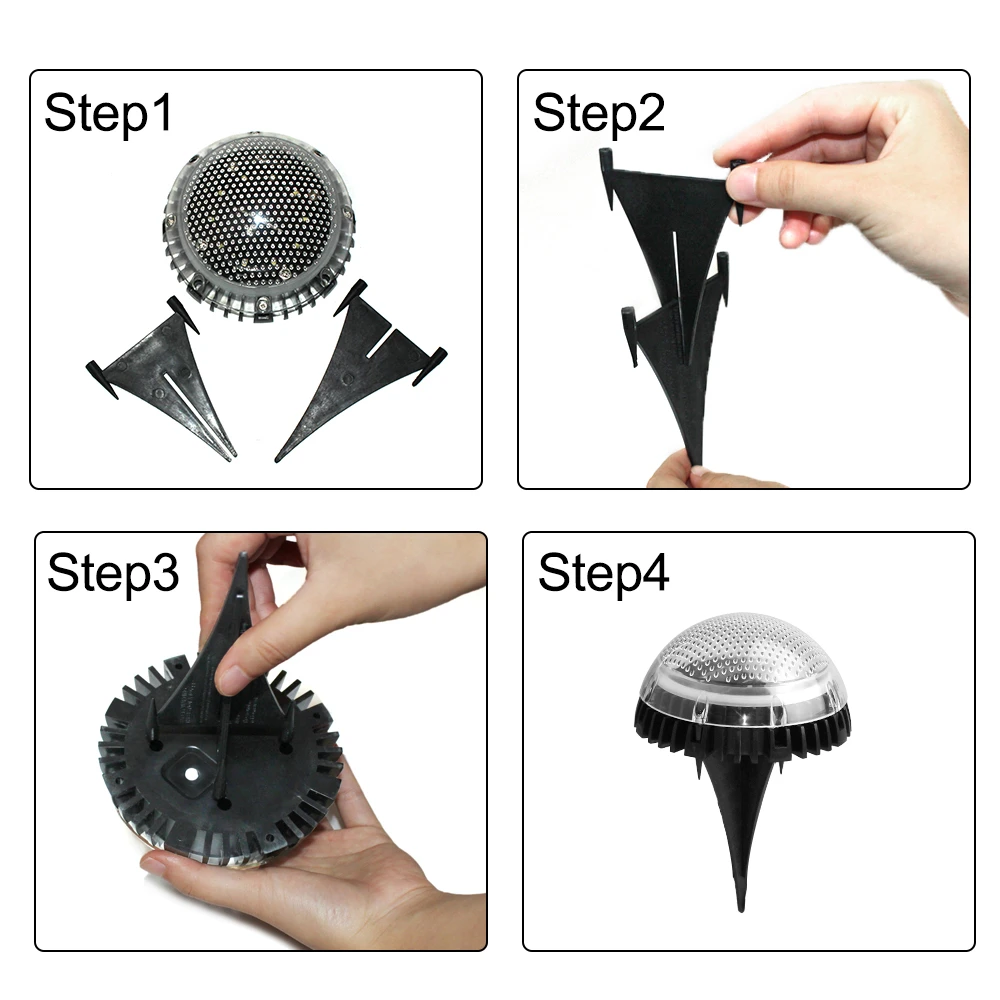 Step1

Step2

Step3

Step4