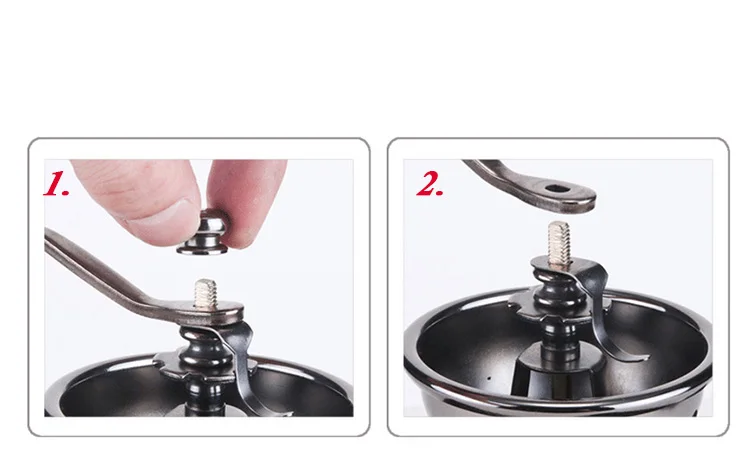 1.

2.