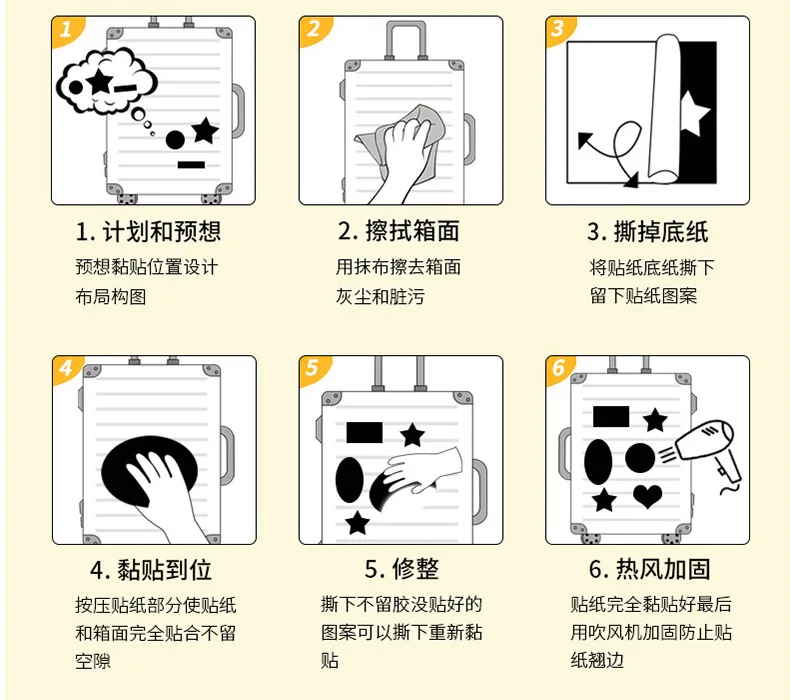 1

1. 计划和预想

预想黏贴位置设计布局构图

2

2. 擦拭箱面

用抹布擦去箱面灰尘和脏污

3

3. 撕掉底纸

将贴纸底纸撕下留下贴纸图案

4

4. 黏贴到位

按压贴纸部分使贴纸和箱面完全贴合不留空隙

5

5. 修整

撕下不留胶没贴好的图案可以撕下重新黏贴

6

6. 热风加固

贴纸完全黏贴好最后用吹风机加固防止贴纸翘边