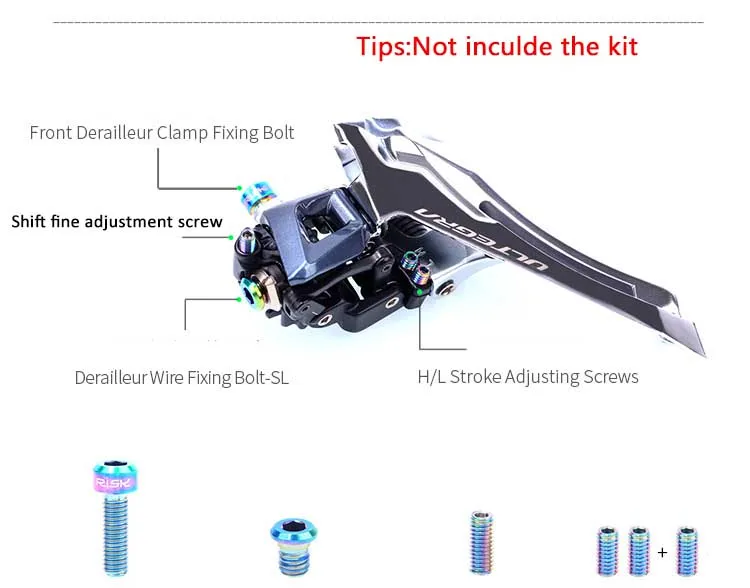 Tips:Not inculde the kit

Front Derailleur Clamp Fixing Bolt

Shift fine adjustment screw

ULTEGRA

Derailleur Wire Fixing Bolt-SL

H/L Stroke Adjusting Screws

RISK

+