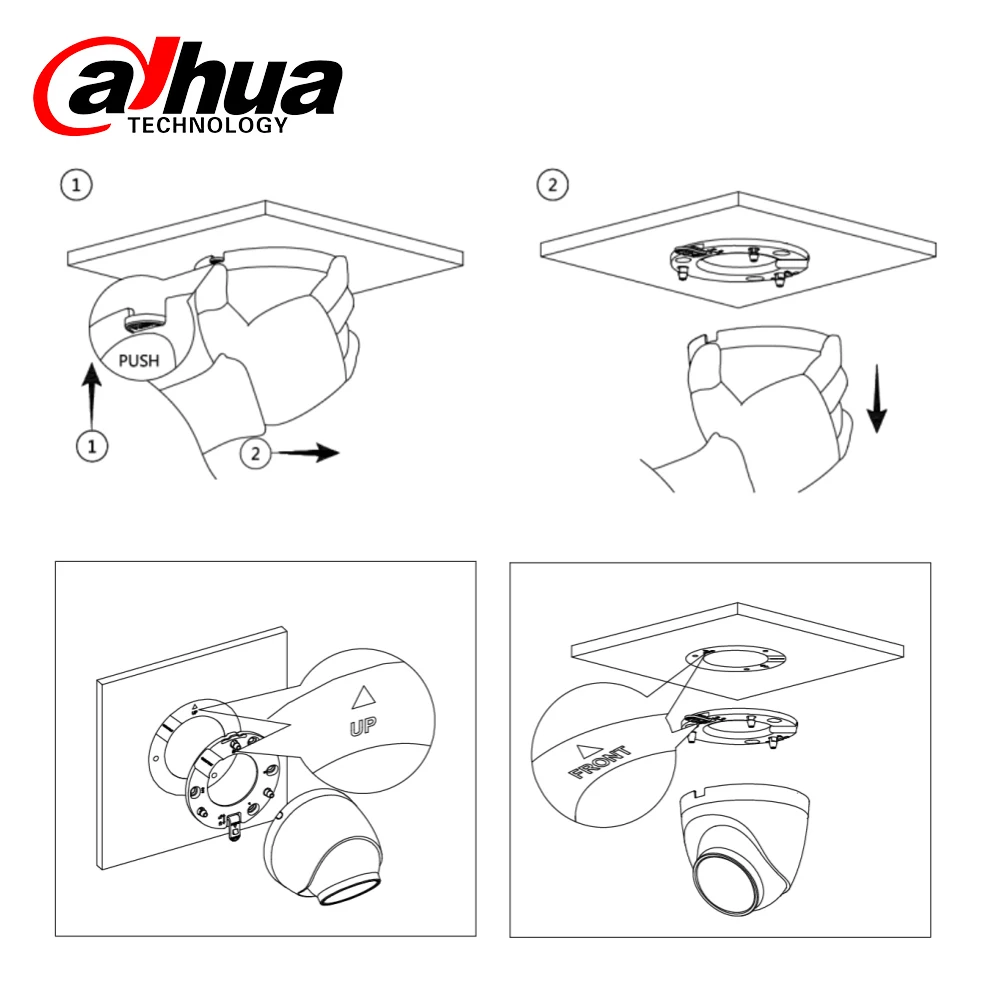 alhua
TECHNOLOGY

1

PUSH

1

2

2

UP

FRONT