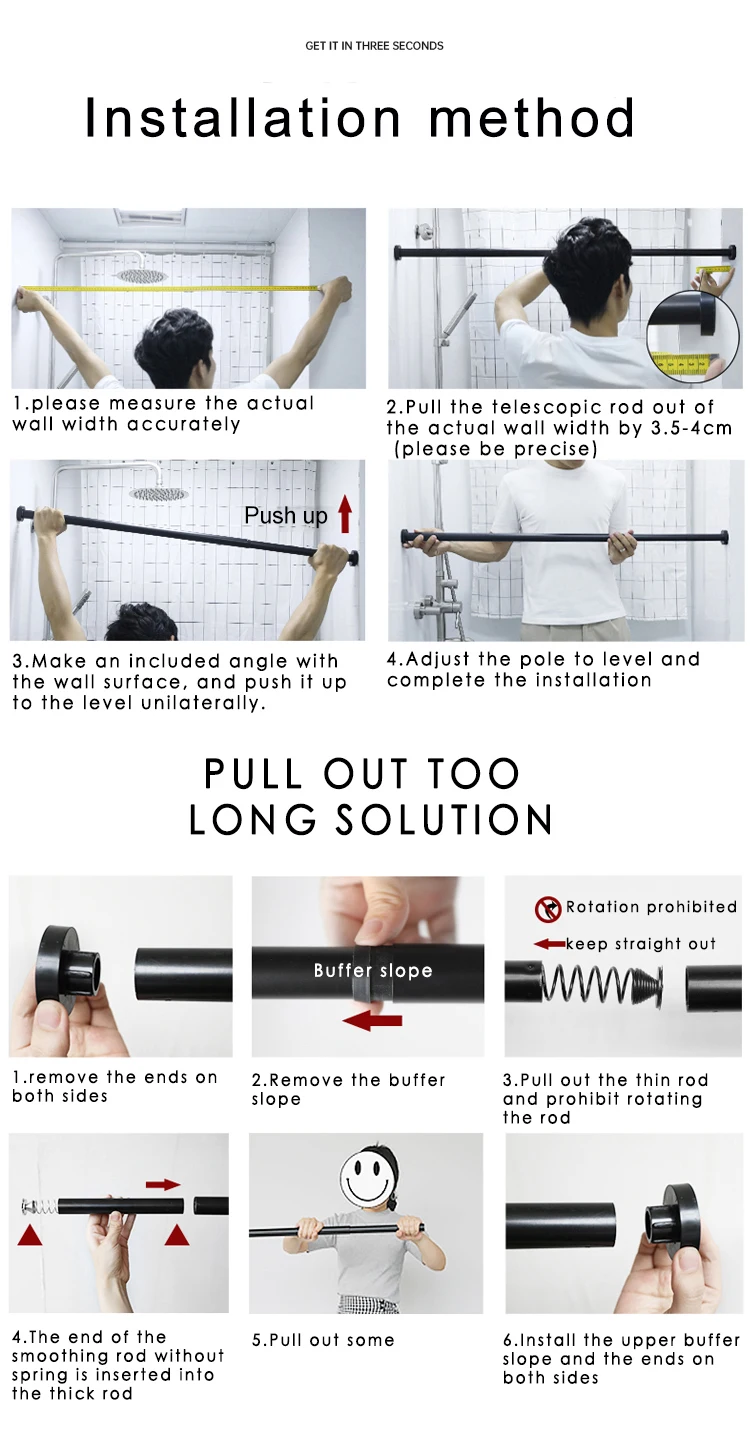 GET IT IN THREE SECONDS

Installation method

1.please measure the actual wall width accurately

2.Pull the telescopic rod out of the actual wall width by 3.5-4cm (please be precise)

Push up

3.Make an included angle with the wall surface, and push it up to the level unilaterally.

4.Adjust the pole to level and complete the installation

PULL OUT TOO LONG SOLUTION

1.remove the ends on both sides

Buffer slope

2.Remove the buffer slope

Rotation prohibited

keep straight out

3.Pull out the thin rod and prohibit rotating the rod

4.The end of the smoothing rod without spring is inserted into the thick rod

5.Pull out some

6.Install the upper buffer slope and the ends on both sides