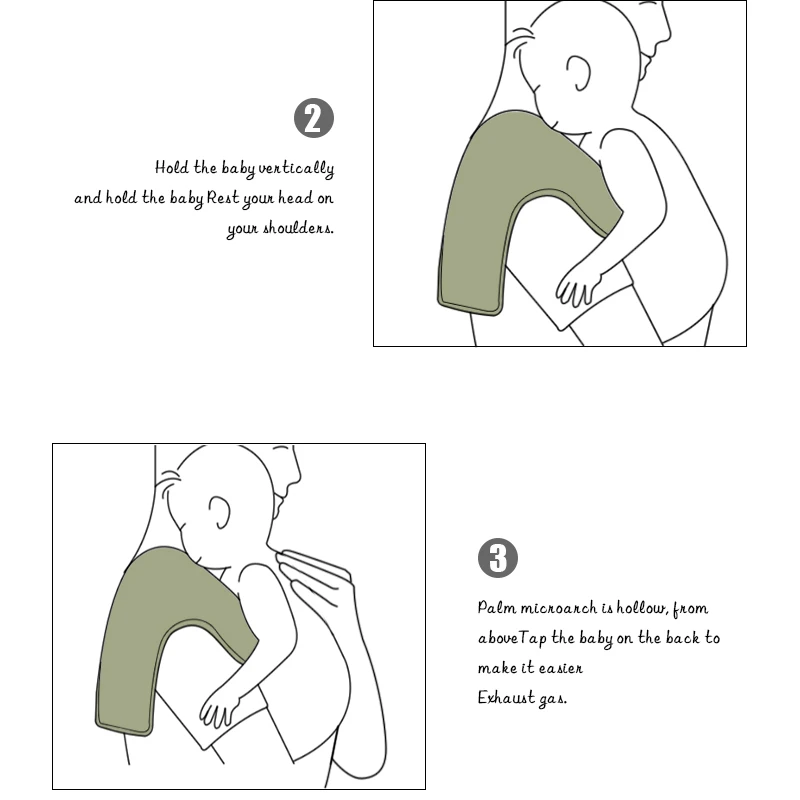 2

Hold the baby vertically and hold the baby Rest your head on your shoulders.

3

Palm microarch is hollow, from aboveTap the baby on the back to make it easier
Exhaust gas.