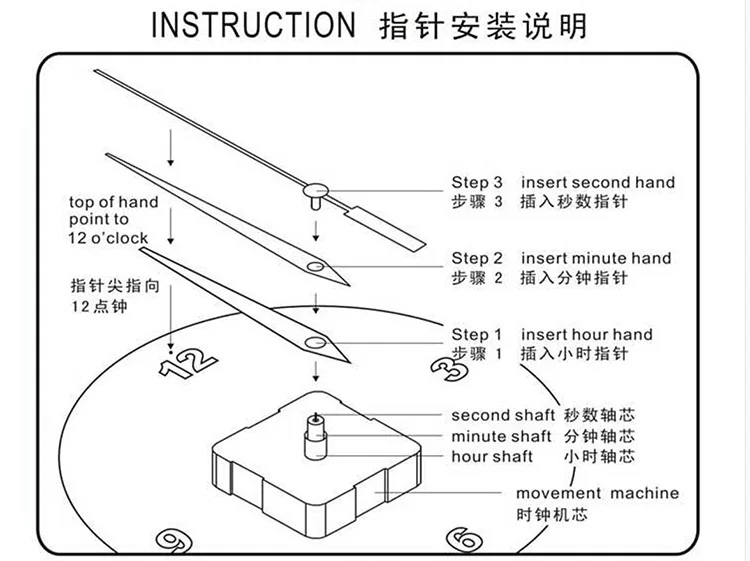 INSTRUCTION 指针安装说明

top of hand point to 12 o'clock

指针尖指向 12点钟

Step 3 insert second hand
步骤 3 插入秒数指针

Step 2 insert minute hand
步骤 2 插入分钟指针

Step 1 insert hour hand
步骤 1 插入小时指针

12

3

second shaft 秒数轴芯
minute shaft 分钟轴芯
hour shaft 小时轴芯

movement machine
时钟机芯

9

6