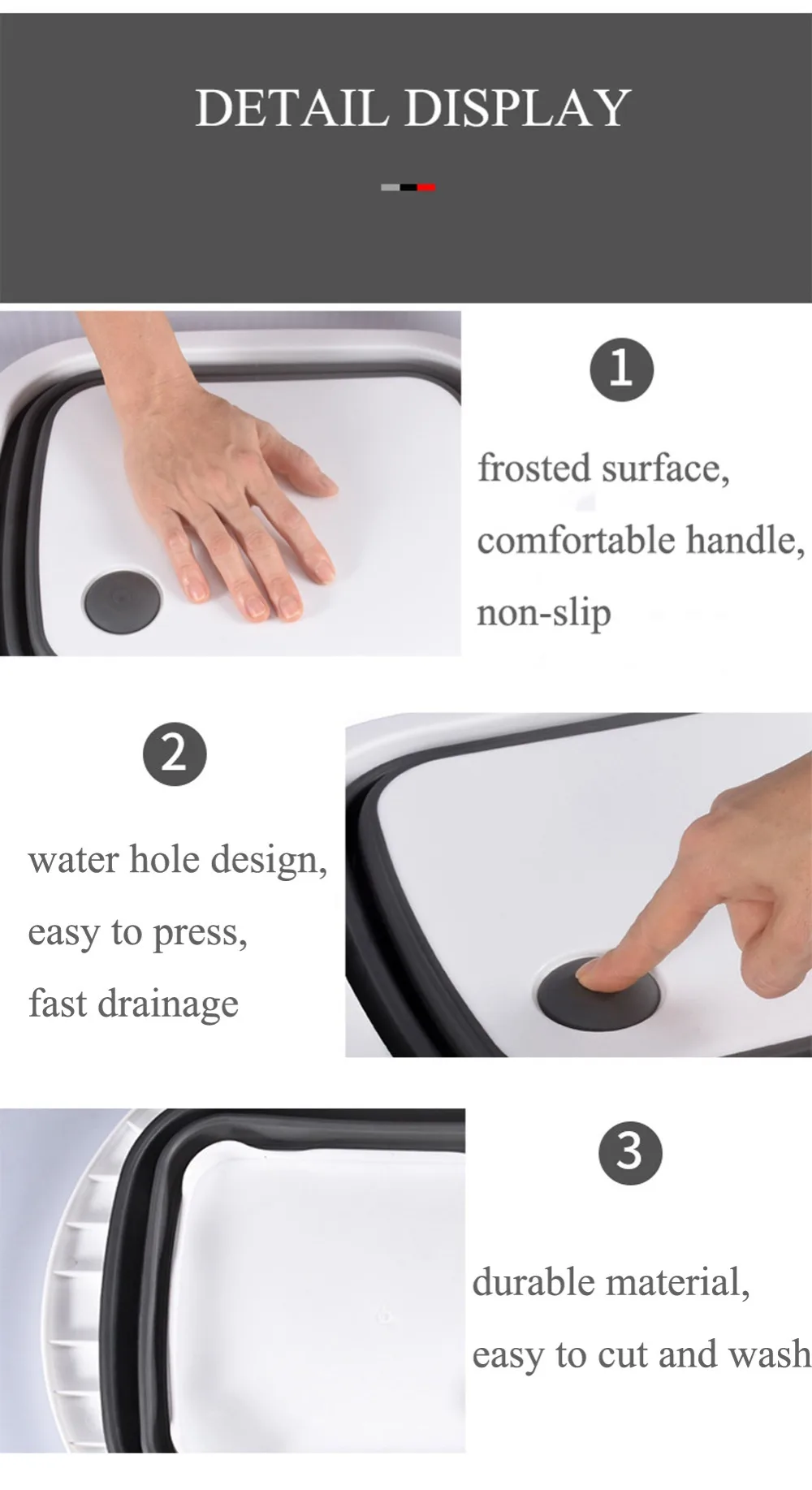 DETAIL DISPLAY

1

frosted surface, comfortable handle, non-slip

2

water hole design, easy to press, fast drainage

3

durable material, easy to cut and wash