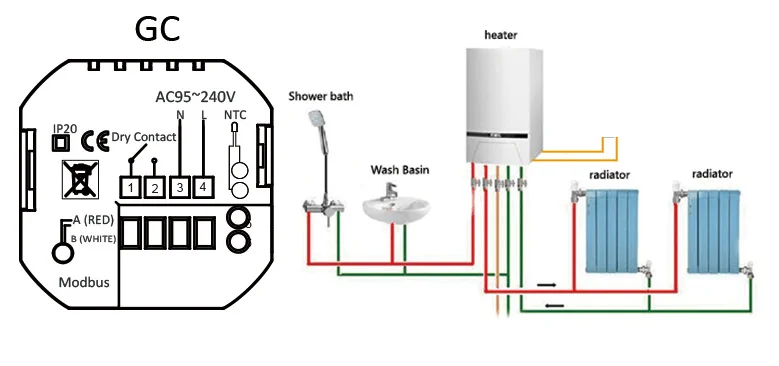 GC

AC95~240V
N L NTC
IP20
CE
Dry Contact
1 2 3 4
A (RED)
B (WHITE)
Modbus

heater
Shower bath
Wash Basin
radiator
radiator