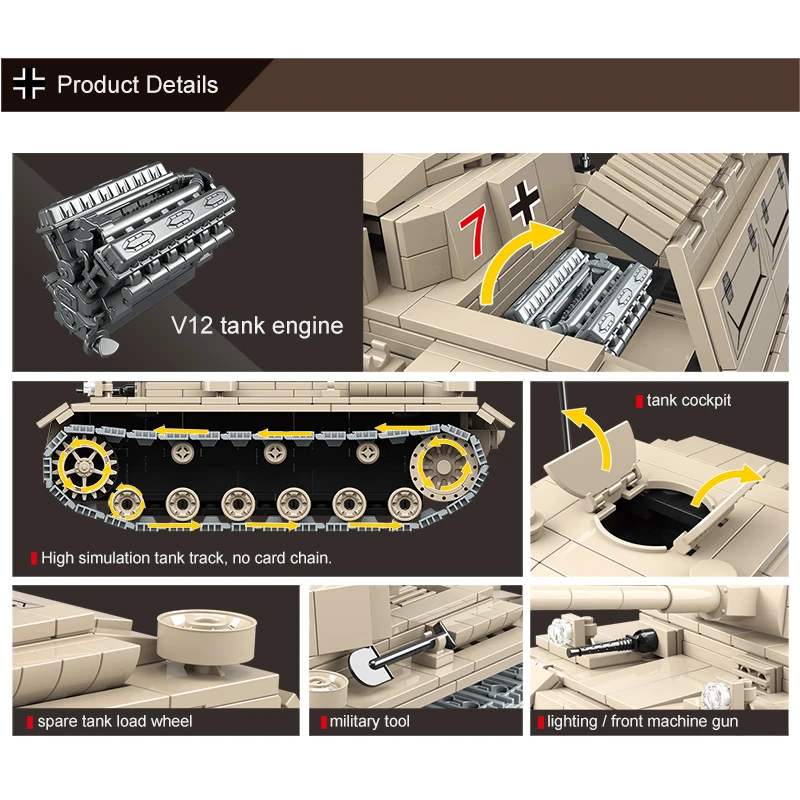 Product Details

V12 tank engine

7

tank cockpit

High simulation tank track, no card chain.

spare tank load wheel

military tool

lighting / front machine gun