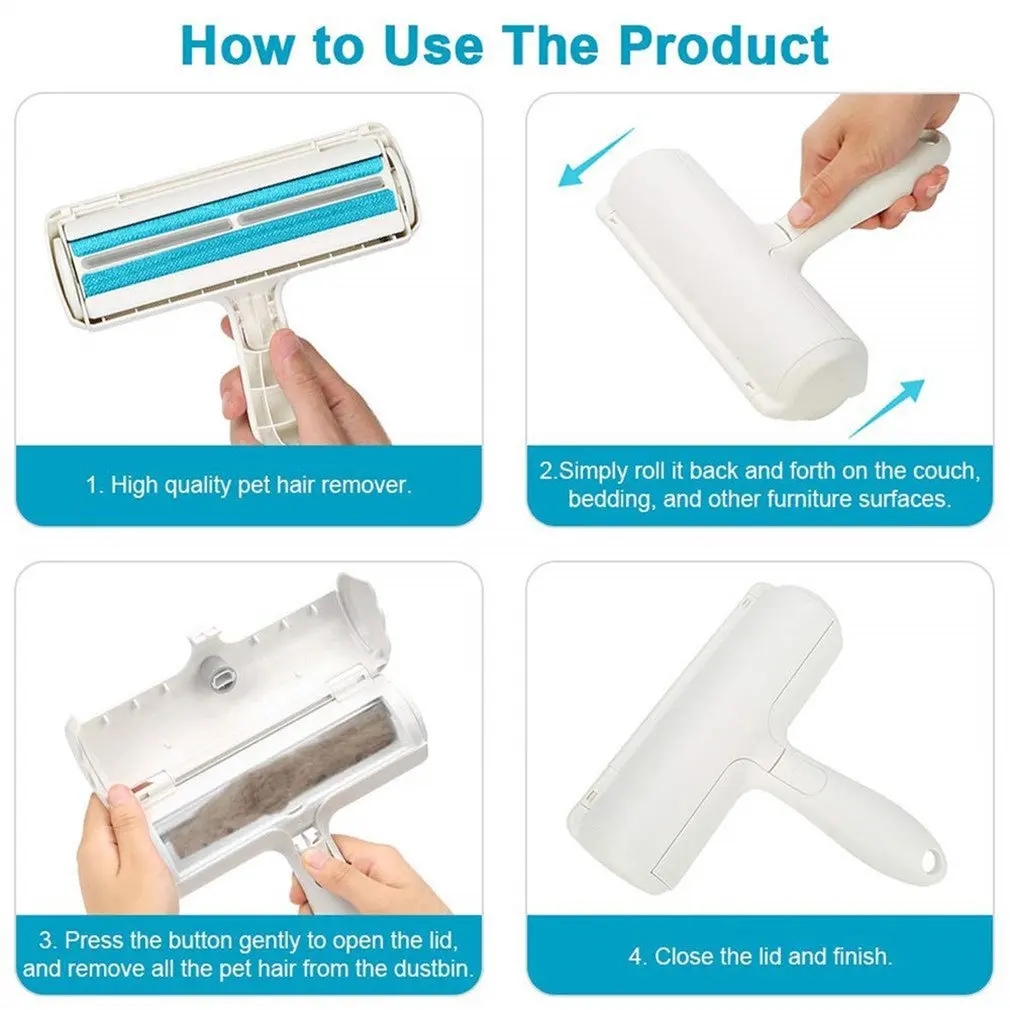 How to Use The Product

1. High quality pet hair remover.

2.Simply roll it back and forth on the couch, bedding, and other furniture surfaces.

3. Press the button gently to open the lid, and remove all the pet hair from the dustbin.

4. Close the lid and finish.