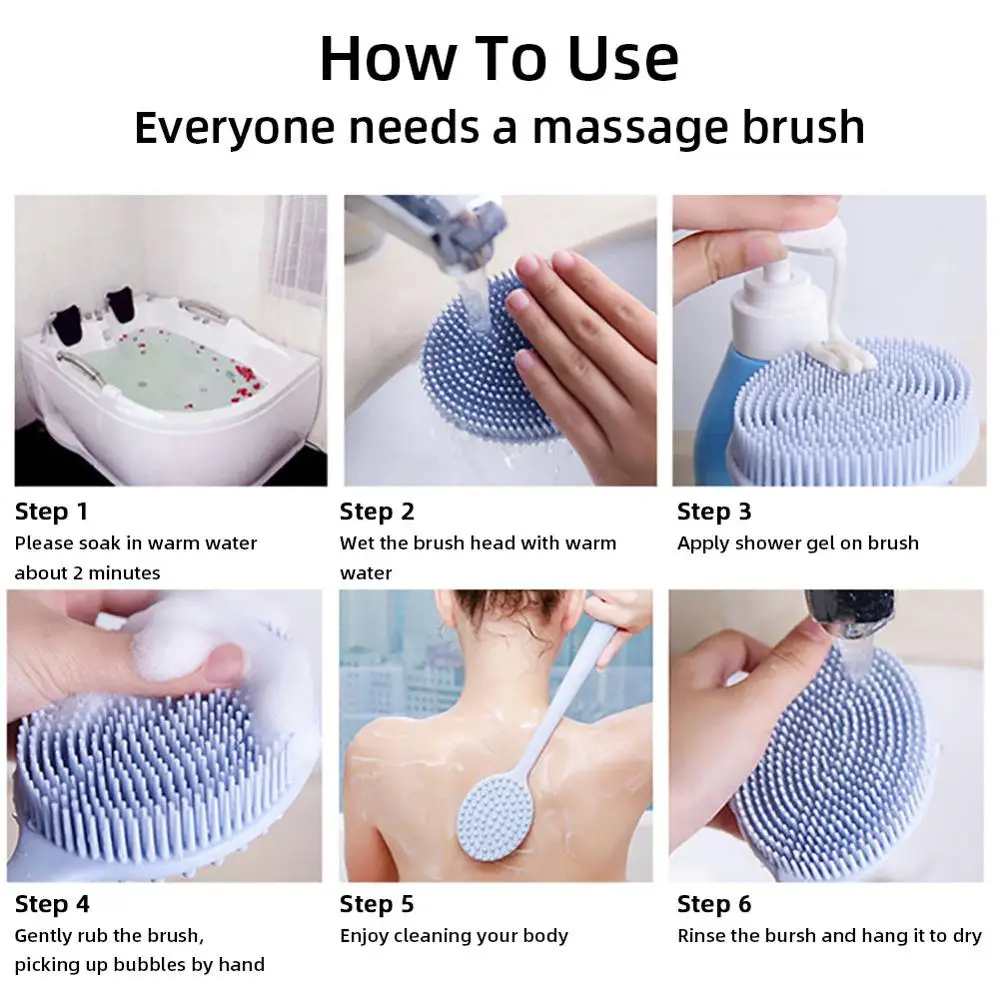 How To Use

Everyone needs a massage brush

Step 1
Please soak in warm water about 2 minutes

Step 2
Wet the brush head with warm water

Step 3
Apply shower gel on brush

Step 4
Gently rub the brush, picking up bubbles by hand

Step 5
Enjoy cleaning your body

Step 6
Rinse the bursh and hang it to dry