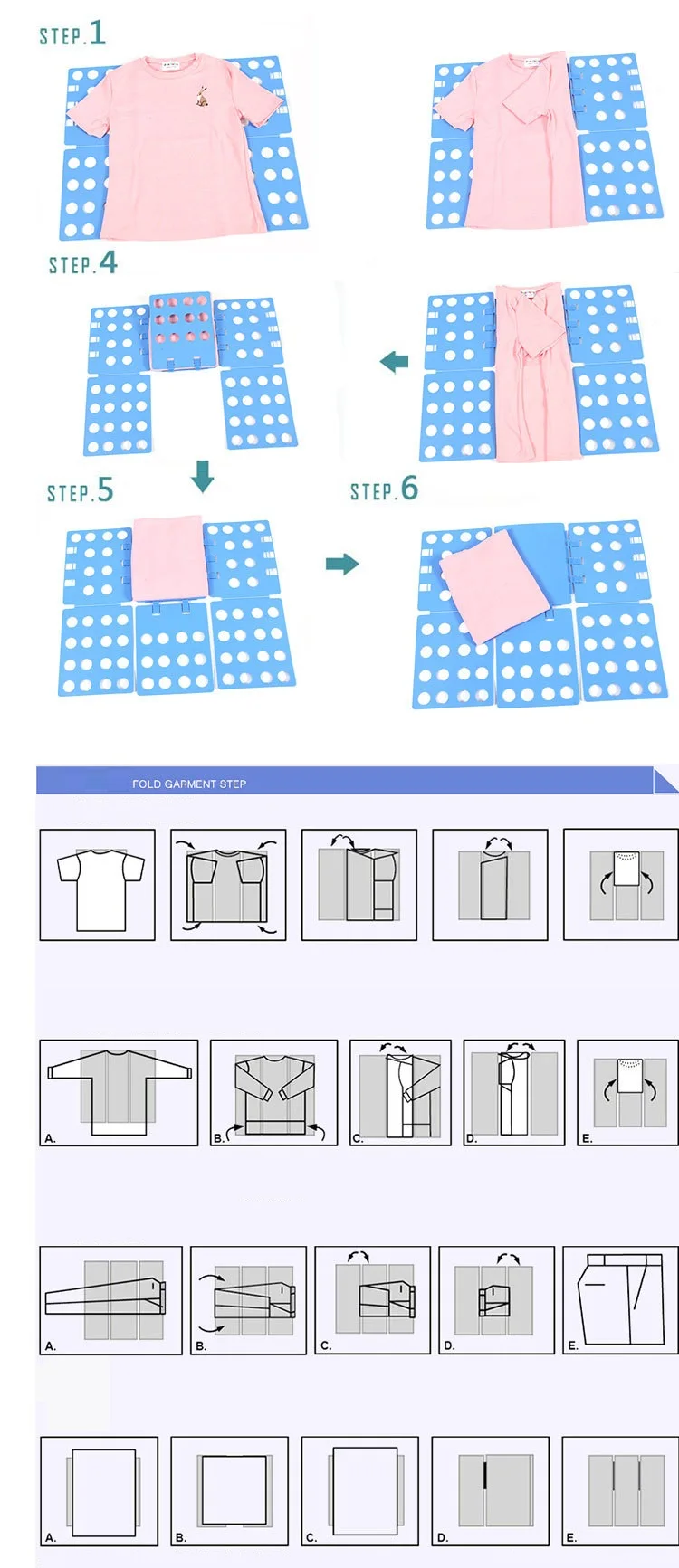 STEP.1

STEP.4

STEP.5

STEP.6

FOLD GARMENT STEP

A. B. C. D. E.

A. B. C. D. E.

A. B. C. D. E.