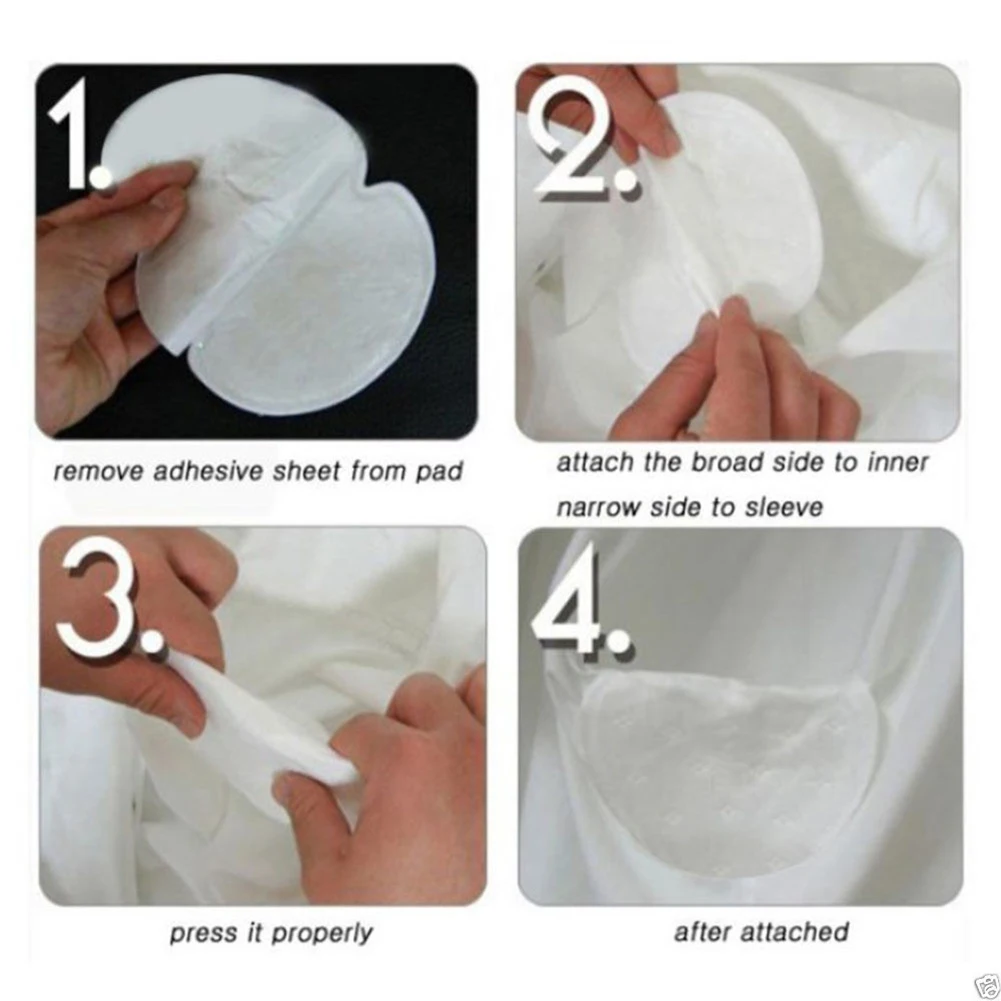 1.

remove adhesive sheet from pad

2.

attach the broad side to inner narrow side to sleeve

3.

press it properly

4.

after attached