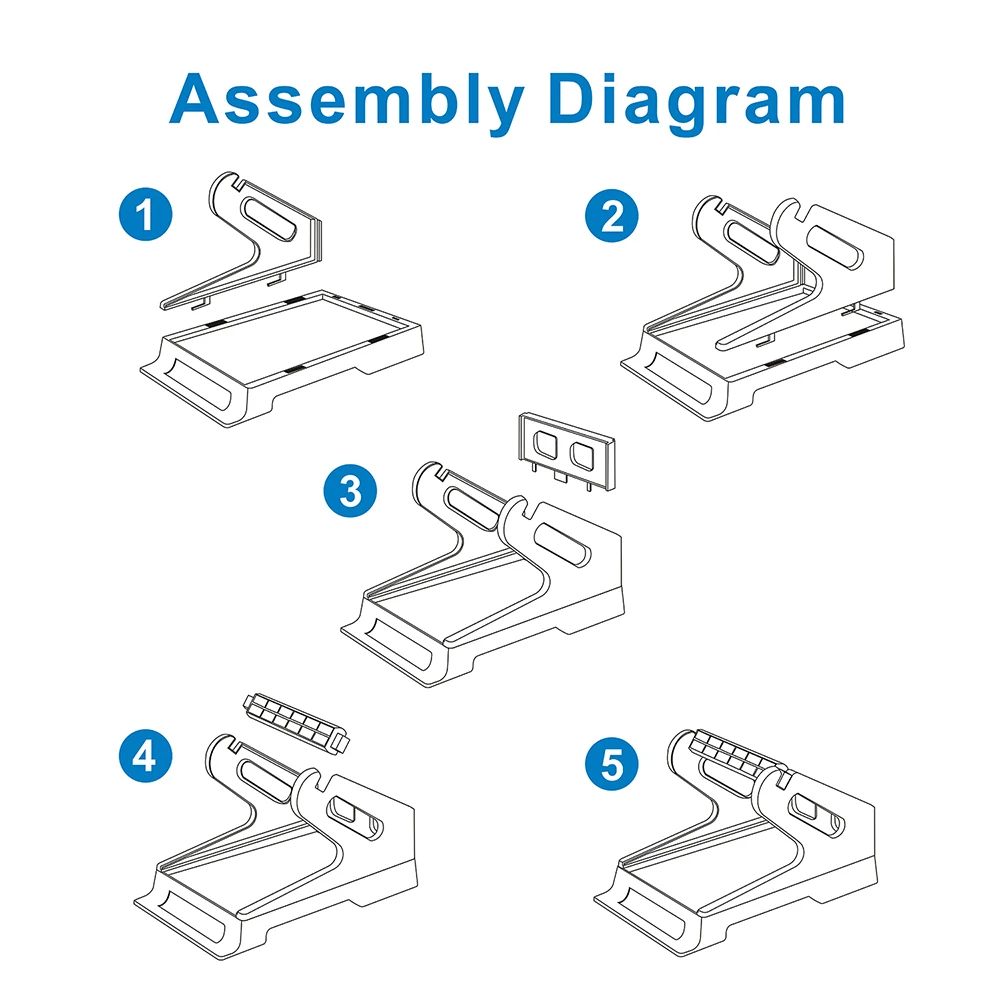 Assembly Diagram

1

2

3

4

5