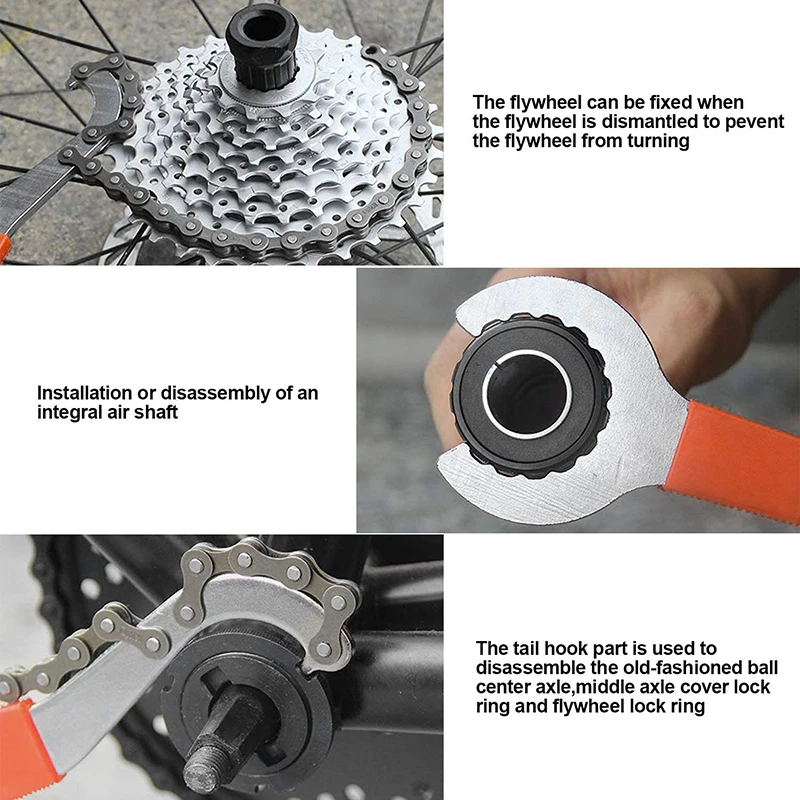 The flywheel can be fixed when the flywheel is dismantled to pevent the flywheel from turning

Installation or disassembly of an integral air shaft

The tail hook part is used to disassemble the old-fashioned ball center axle,middle axle cover lock ring and flywheel lock ring