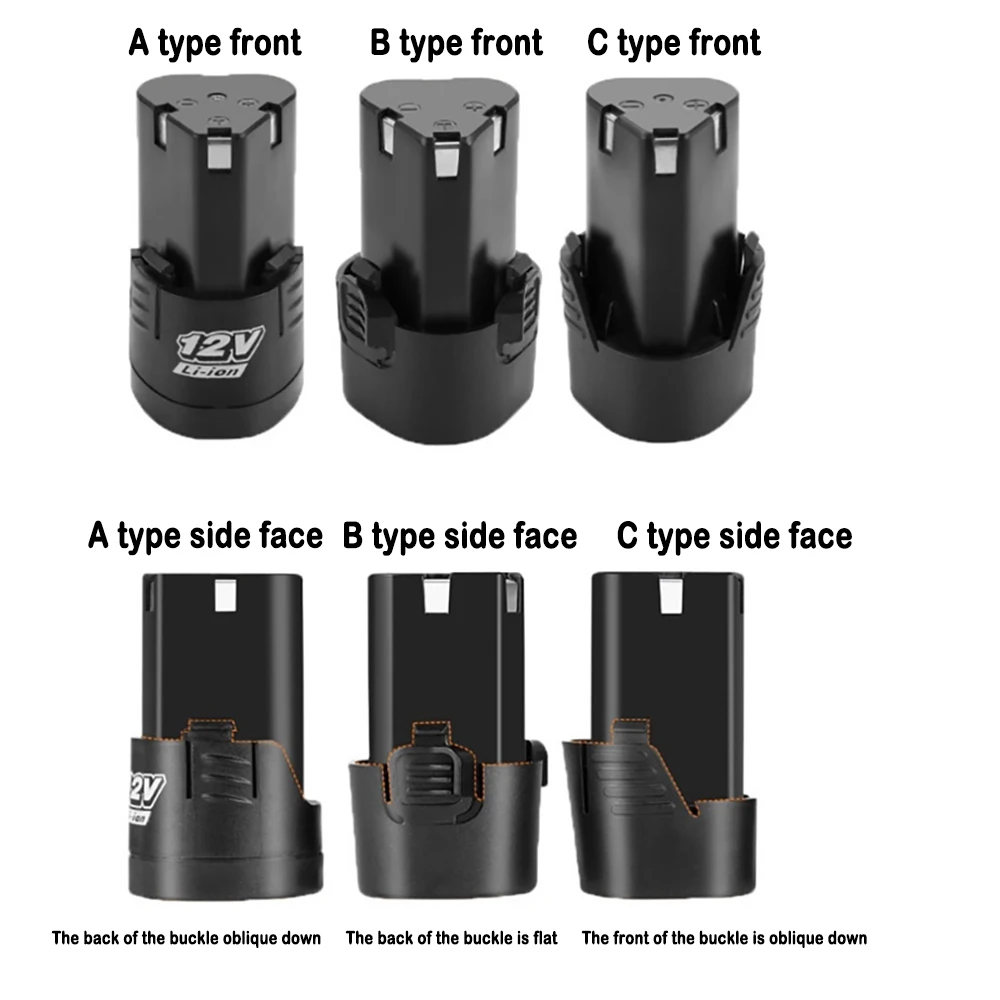 A type front B type front C type front

12V
Li-ion

A type side face B type side face C type side face

12V
Li-ion

The back of the buckle oblique down The back of the buckle is flat The front of the buckle is oblique down