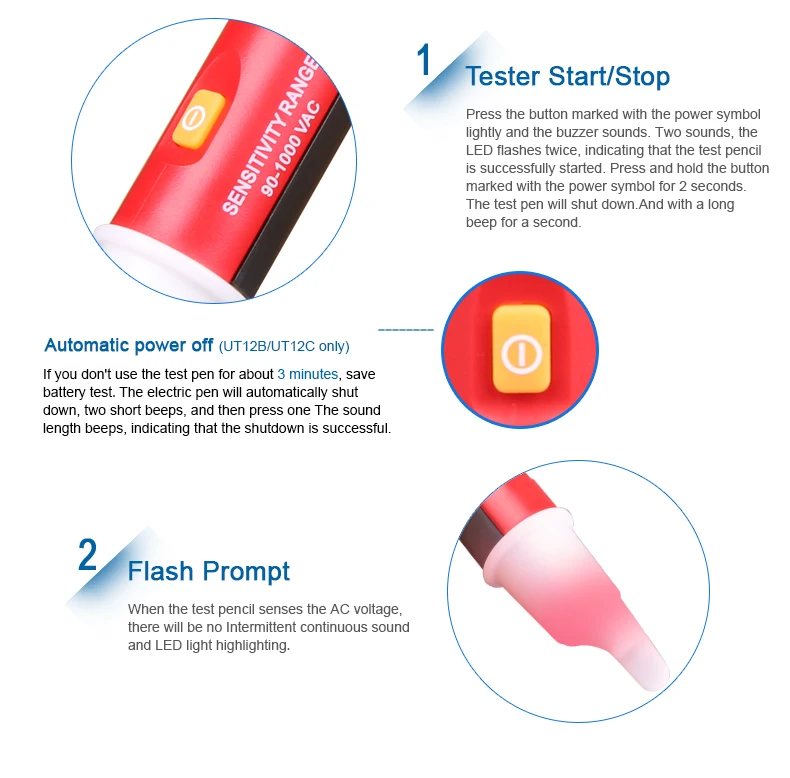 SENSITIVITY RANGE
90-1000 VAC

1 Tester Start/Stop

Press the button marked with the power symbol lightly and the buzzer sounds. Two sounds, the LED flashes twice, indicating that the test pencil is successfully started. Press and hold the button marked with the power symbol for 2 seconds. The test pen will shut down.And with a long beep for a second.

Automatic power off (UT12B/UT12C only)

If you don't use the test pen for about 3 minutes, save battery test. The electric pen will automatically shut down, two short beeps, and then press one The sound length beeps, indicating that the shutdown is successful.

2 Flash Prompt

When the test pencil senses the AC voltage, there will be no Intermittent continuous sound and LED light highlighting.