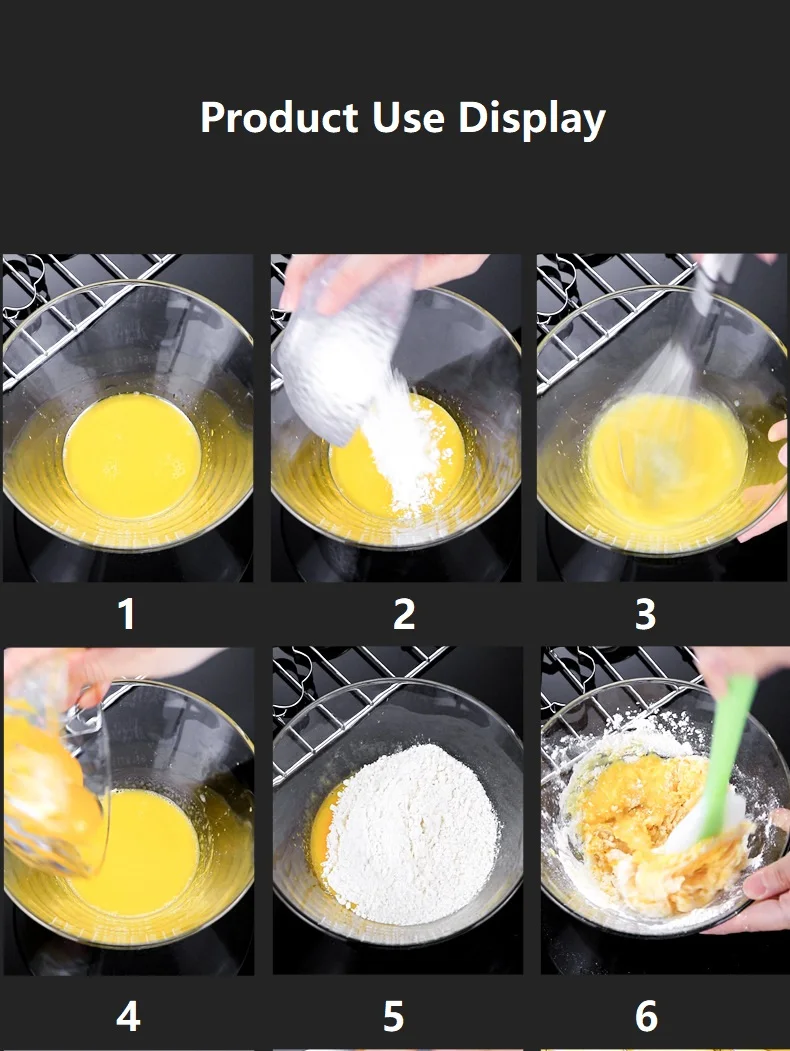 Product Use Display

1

2

3

4

5

6