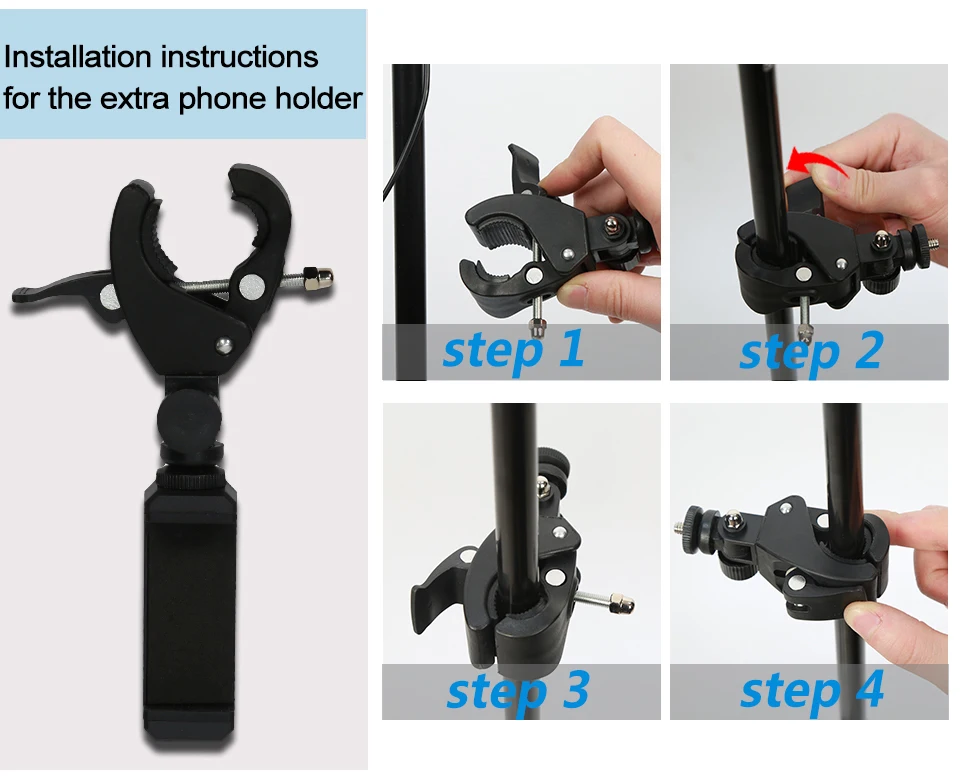 Installation instructions for the extra phone holder

step 1

step 2

step 3

step 4