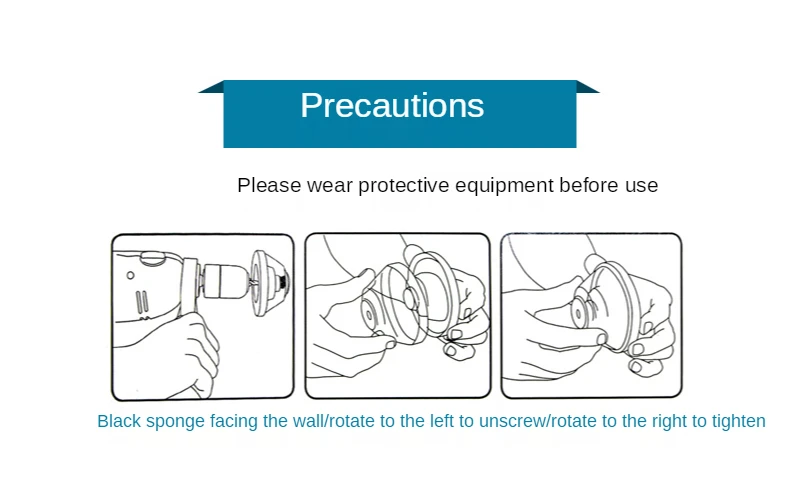 Precautions

Please wear protective equipment before use

Black sponge facing the wall/rotate to the left to unscrew/rotate to the right to tighten