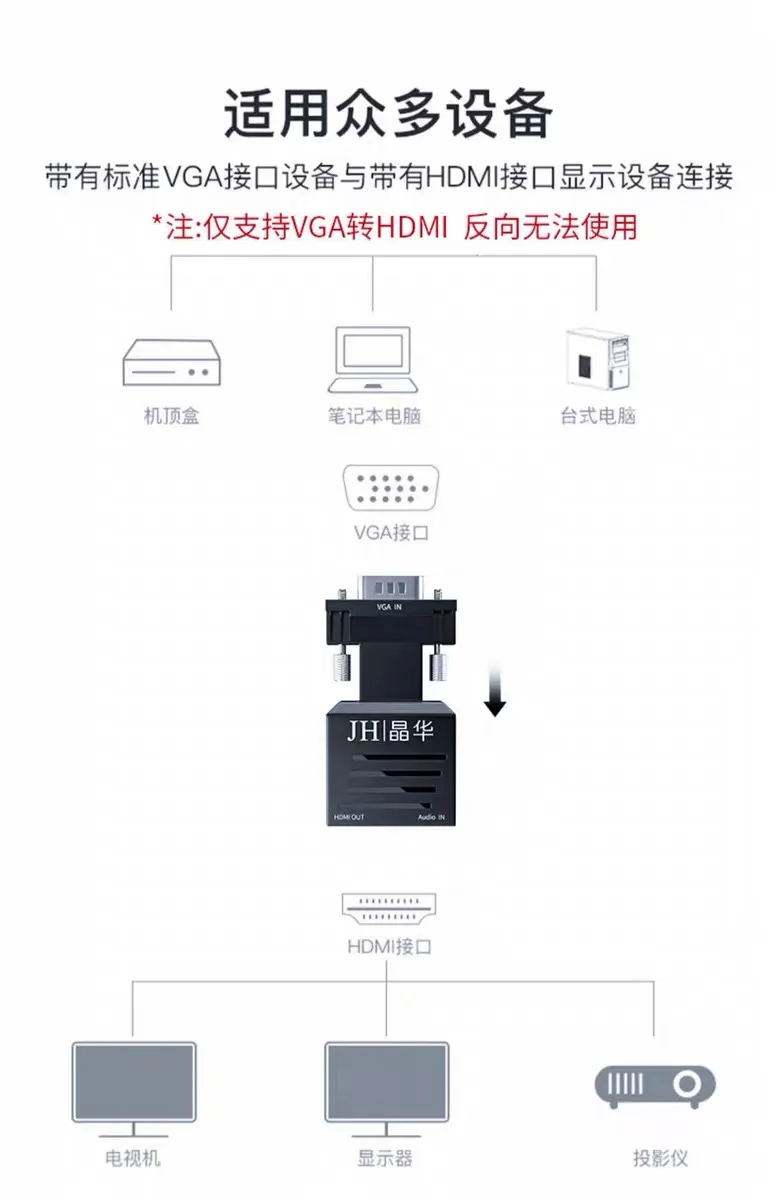 适用众多设备

带有标准VGA接口设备与带有HDMI接口显示设备连接

*注:仅支持VGA转HDMI 反向无法使用

机顶盒

笔记本电脑

台式电脑

VGA接口

VGA IN

JH|晶华

HDMI OUT

Audio IN

HDMI接口

电视机

显示器

投影仪