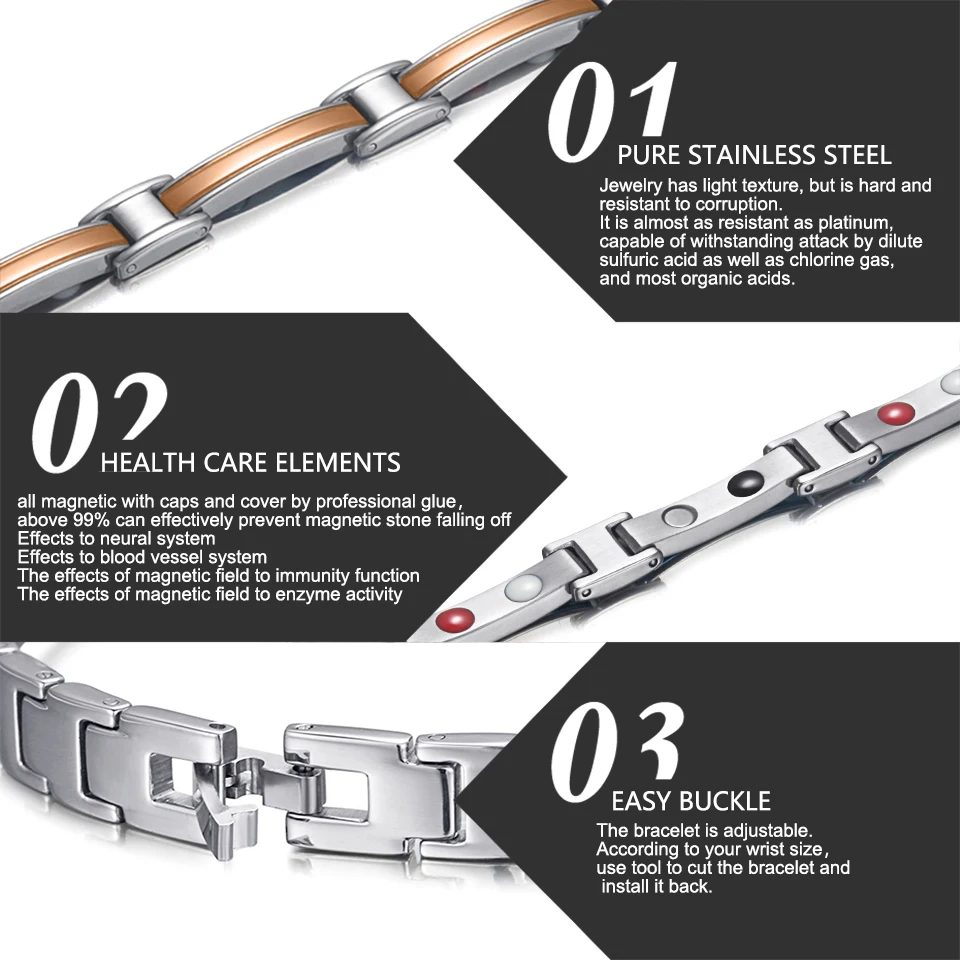 01
PURE STAINLESS STEEL
Jewelry has light texture, but is hard and resistant to corruption.
It is almost as resistant as platinum, capable of withstanding attack by dilute sulfuric acid as well as chlorine gas, and most organic acids.

02
HEALTH CARE ELEMENTS
all magnetic with caps and cover by professional glue, above 99% can effectively prevent magnetic stone falling off
Effects to neural system
Effects to blood vessel system
The effects of magnetic field to immunity function
The effects of magnetic field to enzyme activity

03
EASY BUCKLE
The bracelet is adjustable.
According to your wrist size, use tool to cut the bracelet and install it back.