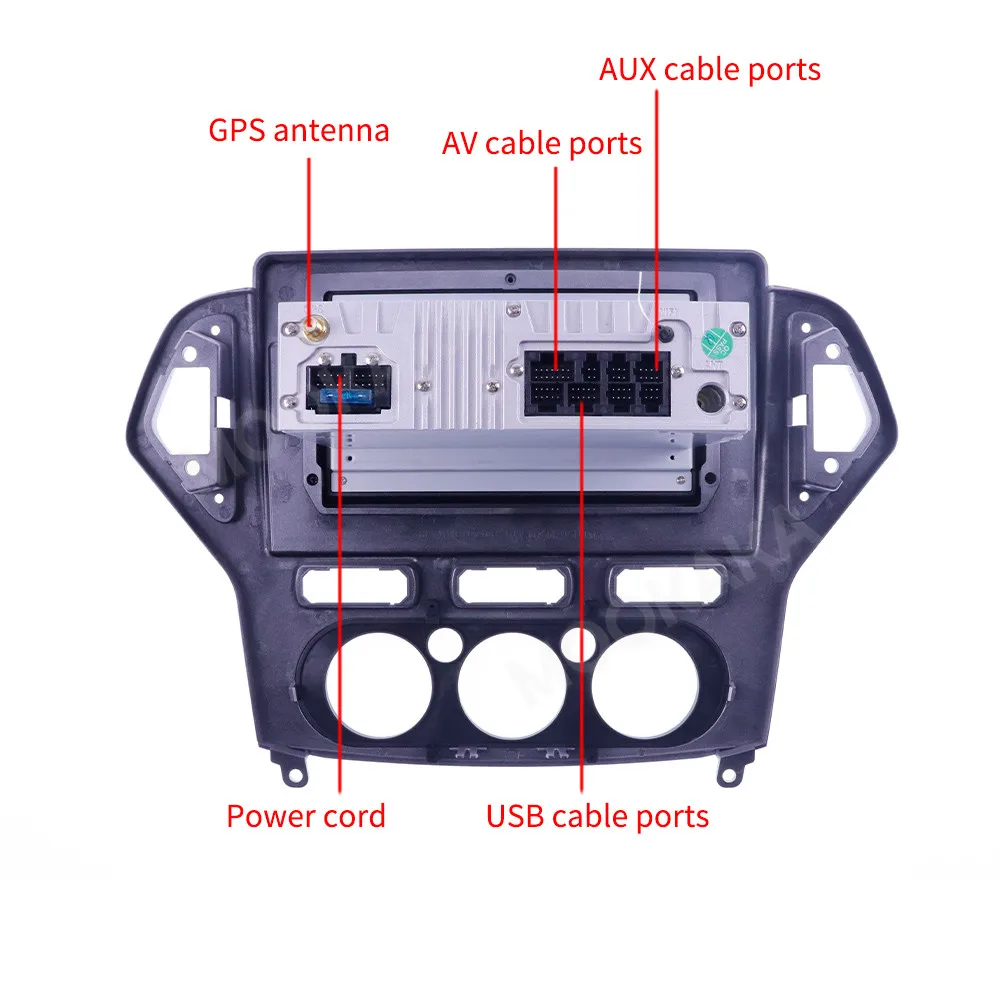 AUX cable ports

GPS antenna

AV cable ports

Power cord

USB cable ports