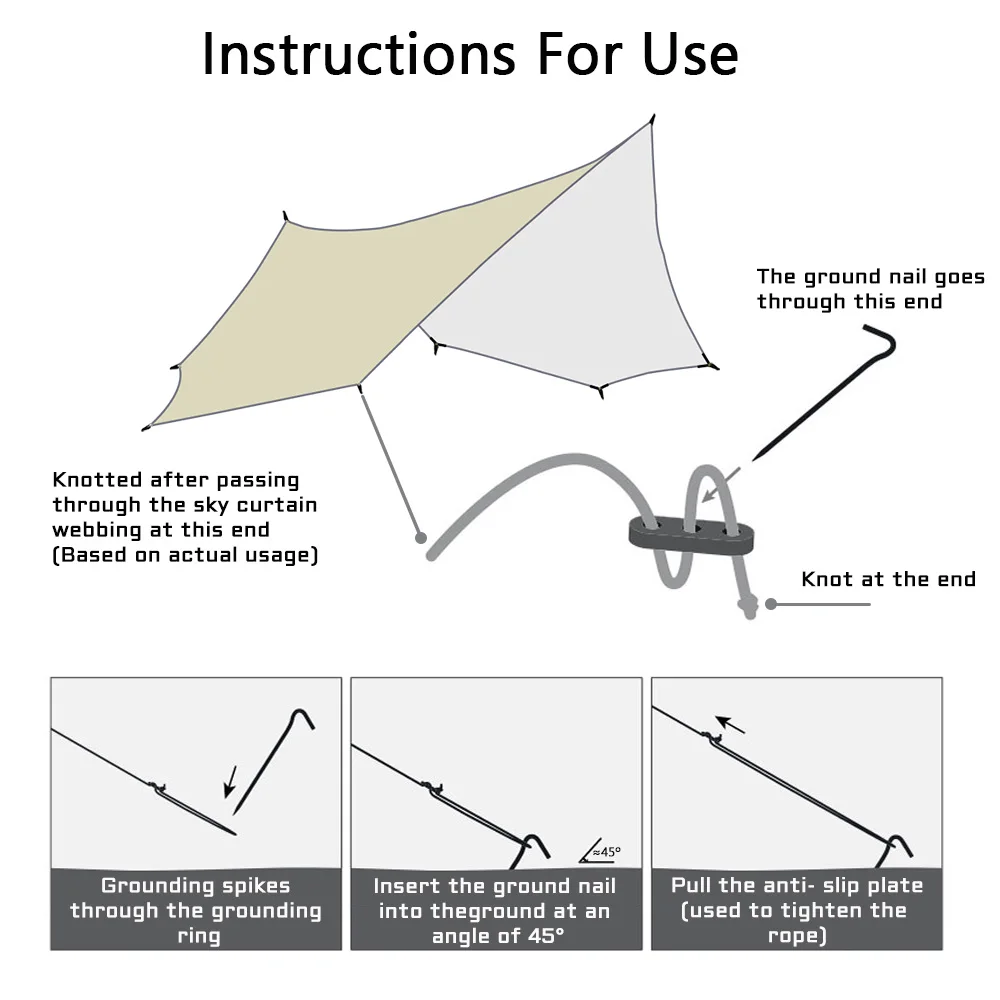 Instructions For Use

The ground nail goes through this end

Knotted after passing through the sky curtain webbing at this end (Based on actual usage)

Knot at the end

Grounding spikes through the grounding ring

≈45°

Insert the ground nail into theground at an angle of 45°

Pull the anti- slip plate (used to tighten the rope)