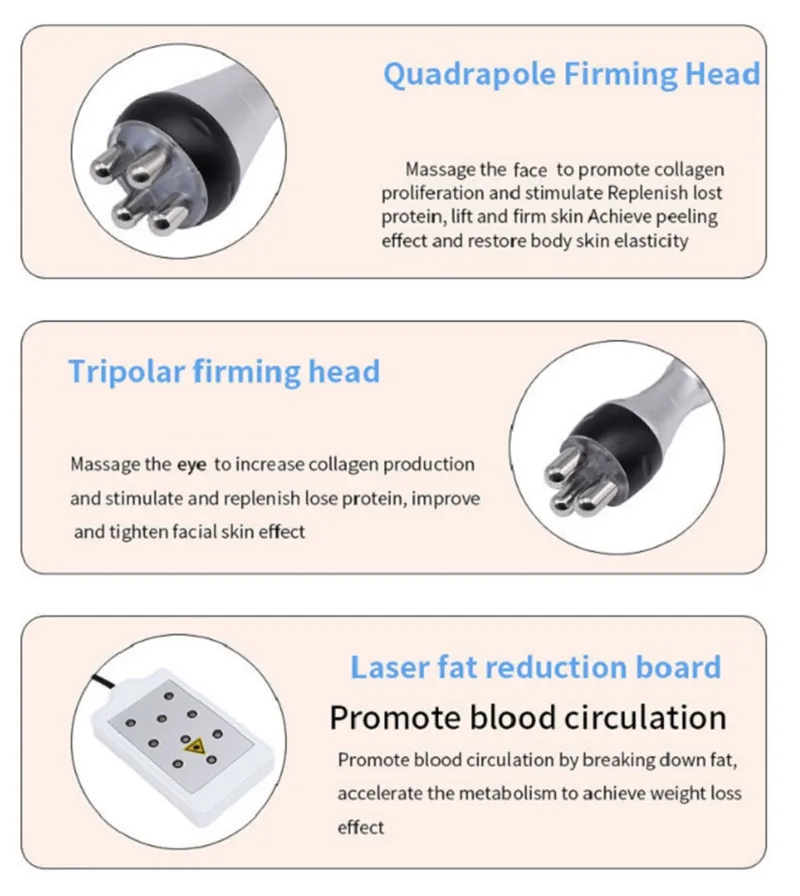 Quadrapole Firming Head

Massage the face to promote collagen proliferation and stimulate Replenish lost protein, lift and firm skin Achieve peeling effect and restore body skin elasticity

Tripolar firming head

Massage the eye to increase collagen production and stimulate and replenish lose protein, improve and tighten facial skin effect

Laser fat reduction board

Promote blood circulation

Promote blood circulation by breaking down fat, accelerate the metabolism to achieve weight loss effect