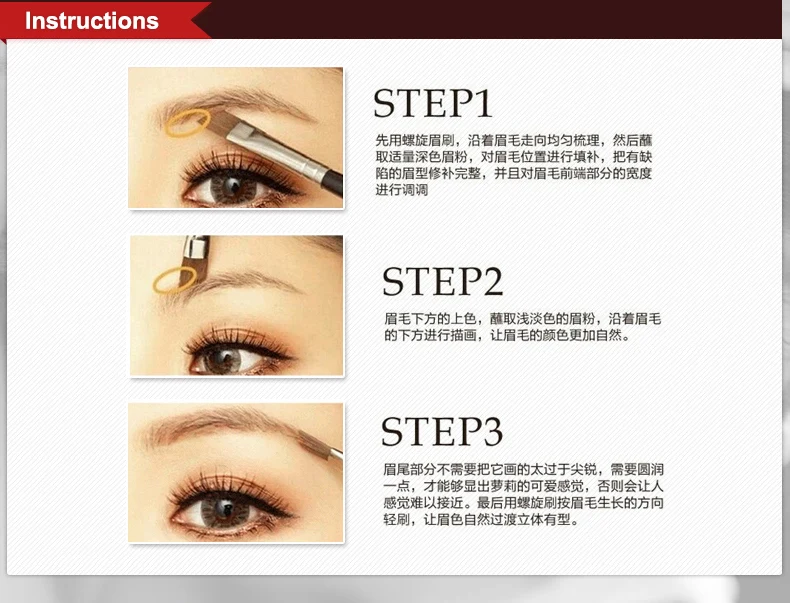 Instructions

STEP1

先用螺旋眉刷，沿着眉毛走向均匀梳理，然后蘸取适量深色眉粉，对眉毛位置进行填补，把有缺陷的眉型修补完整，并且对眉毛前端部分的宽度进行调调

STEP2

眉毛下方的上色，蘸取浅淡色的眉粉，沿着眉毛的下方进行描画，让眉毛的颜色更加自然。

STEP3

眉尾部分不需要把它画的太过于尖锐，需要圆润一点，才能够显出萝莉的可爱感觉，否则会让人感觉难以接近。最后用螺旋刷按眉毛生长的方向轻刷，让眉色自然过渡立体有型。