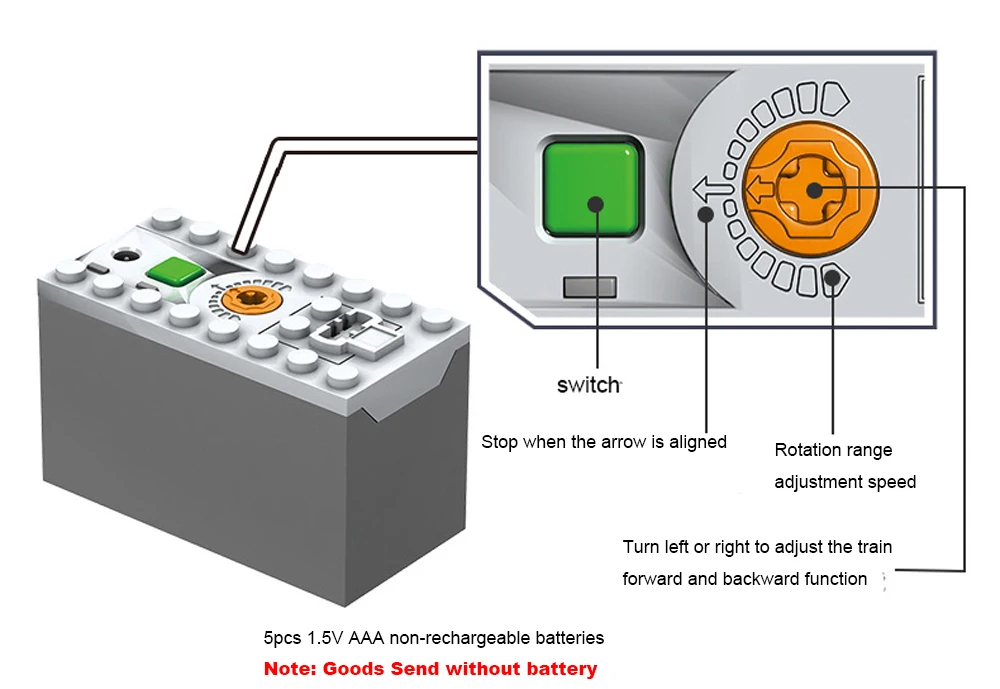 switch

Stop when the arrow is aligned

Rotation range adjustment speed

Turn left or right to adjust the train forward and backward function

5pcs 1.5V AAA non-rechargeable batteries

Note: Goods Send without battery