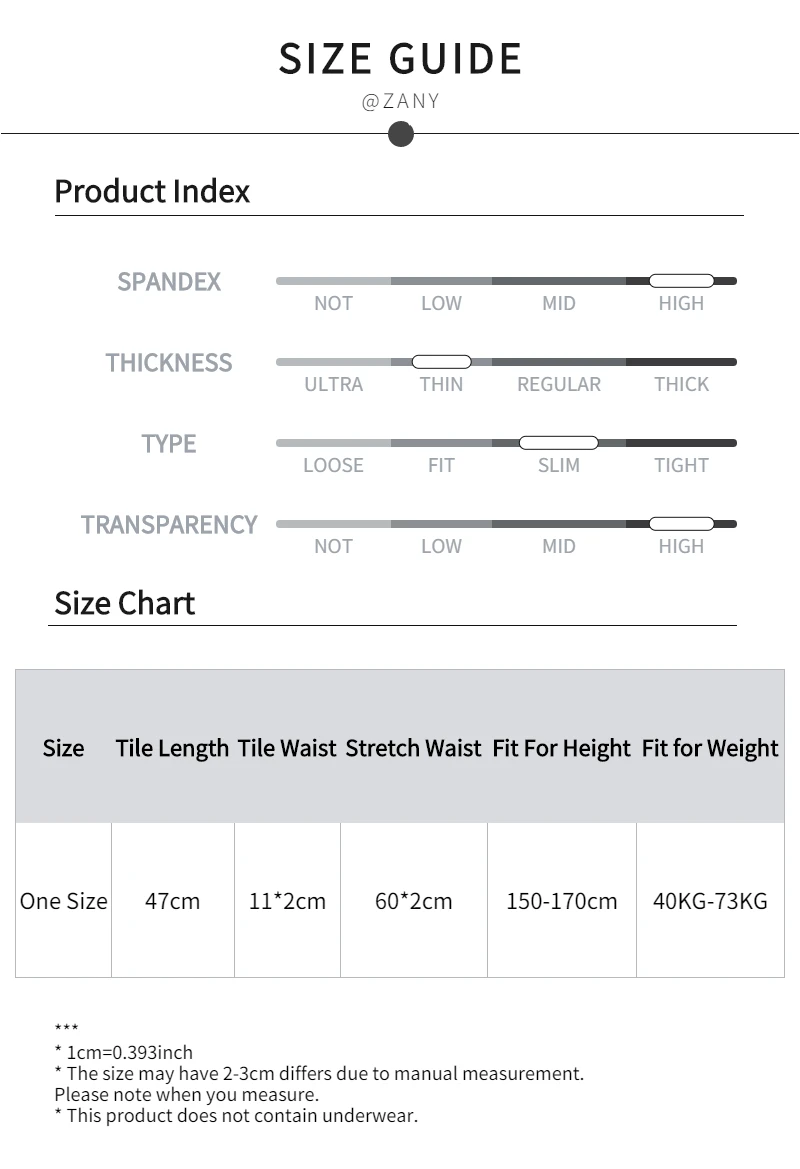 SIZE GUIDE

@ZANY

Product Index

SPANDEX
NOT LOW MID HIGH

THICKNESS
ULTRA THIN REGULAR THICK

TYPE
LOOSE FIT SLIM TIGHT

TRANSPARENCY
NOT LOW MID HIGH

Size Chart

| Size | Tile Length | Tile Waist | Stretch Waist | Fit For Height | Fit for Weight |
|---|---|---|---|---|---|
| One Size | 47cm | 11*2cm | 60*2cm | 150-170cm | 40KG-73KG |

***
* 1cm=0.393inch
* The size may have 2-3cm differs due to manual measurement.
Please note when you measure.
* This product does not contain underwear.