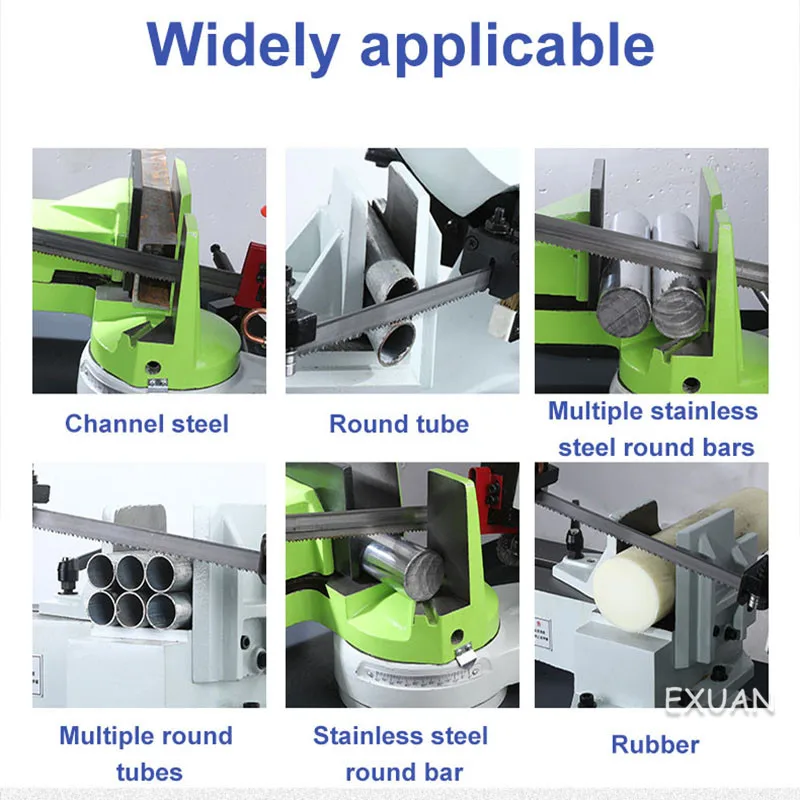 Widely applicable

Channel steel

Round tube

Multiple stainless steel round bars

Multiple round tubes

Stainless steel round bar

EXUAN

Rubber