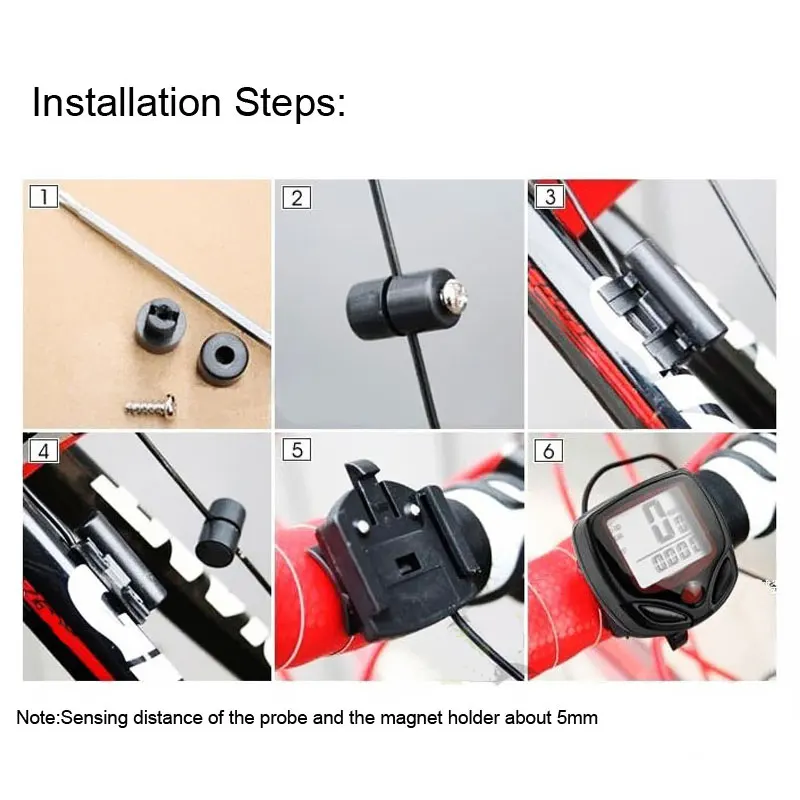 Installation Steps:

1

2

3

4

5

6

Note:Sensing distance of the probe and the magnet holder about 5mm