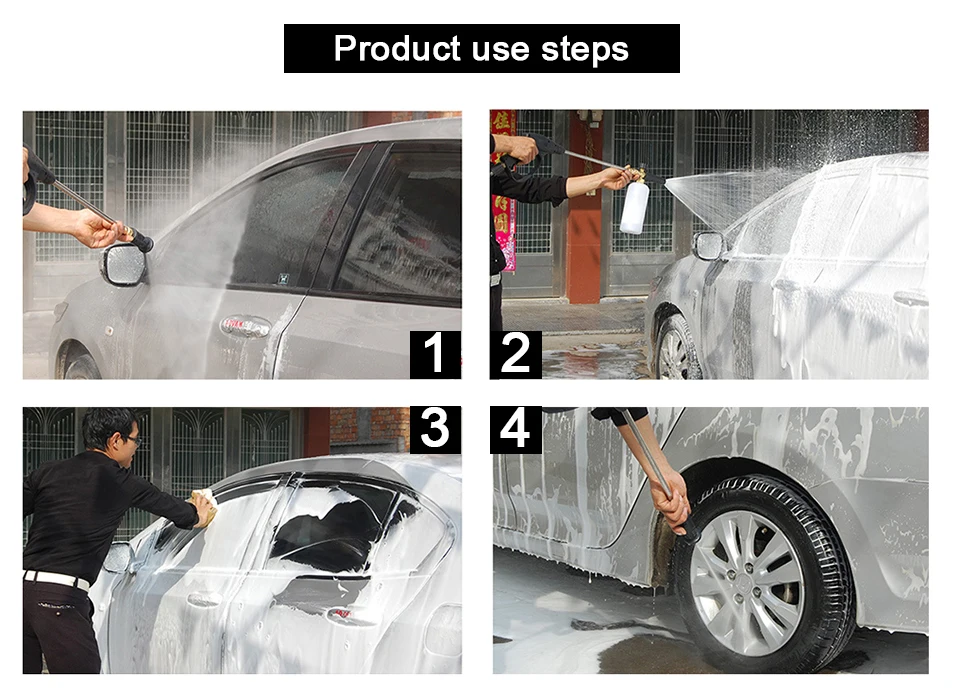 Product use steps

1

2

3

4