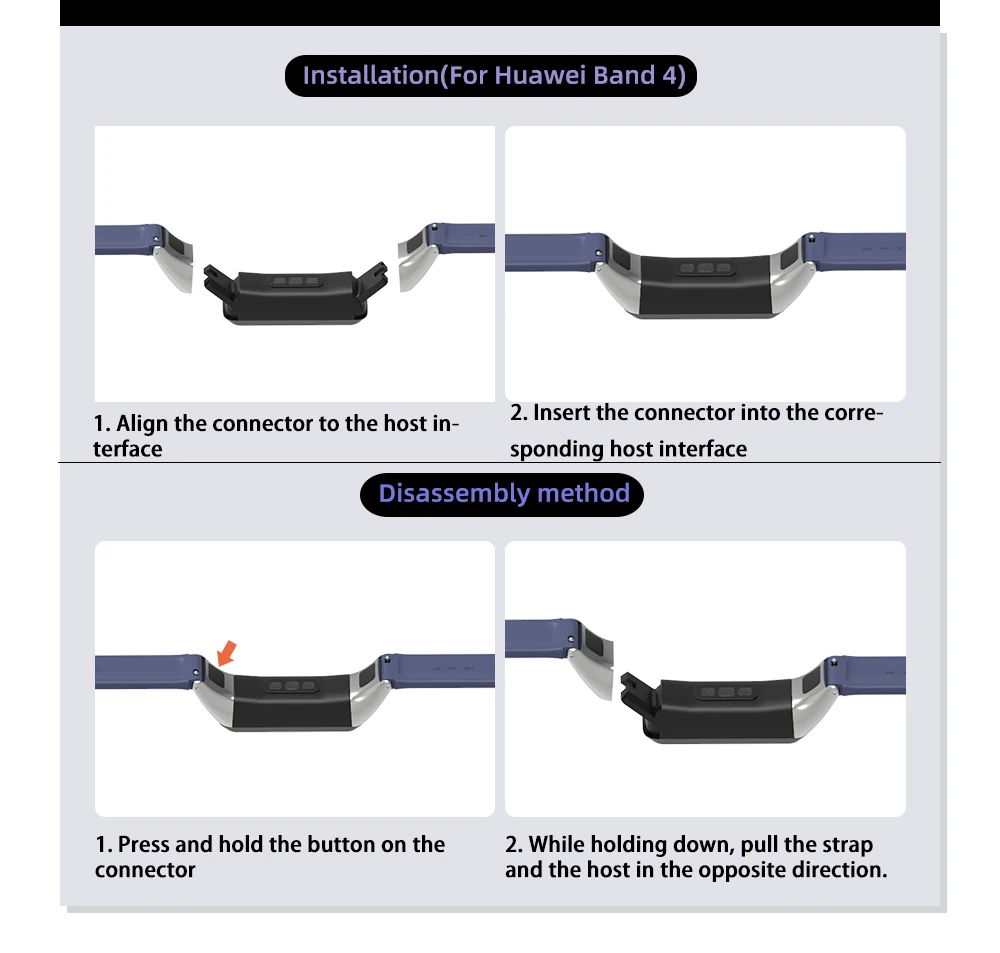 Installation(For Huawei Band 4)

1. Align the connector to the host interface

2. Insert the connector into the corresponding host interface

Disassembly method

1. Press and hold the button on the connector

2. While holding down, pull the strap and the host in the opposite direction.