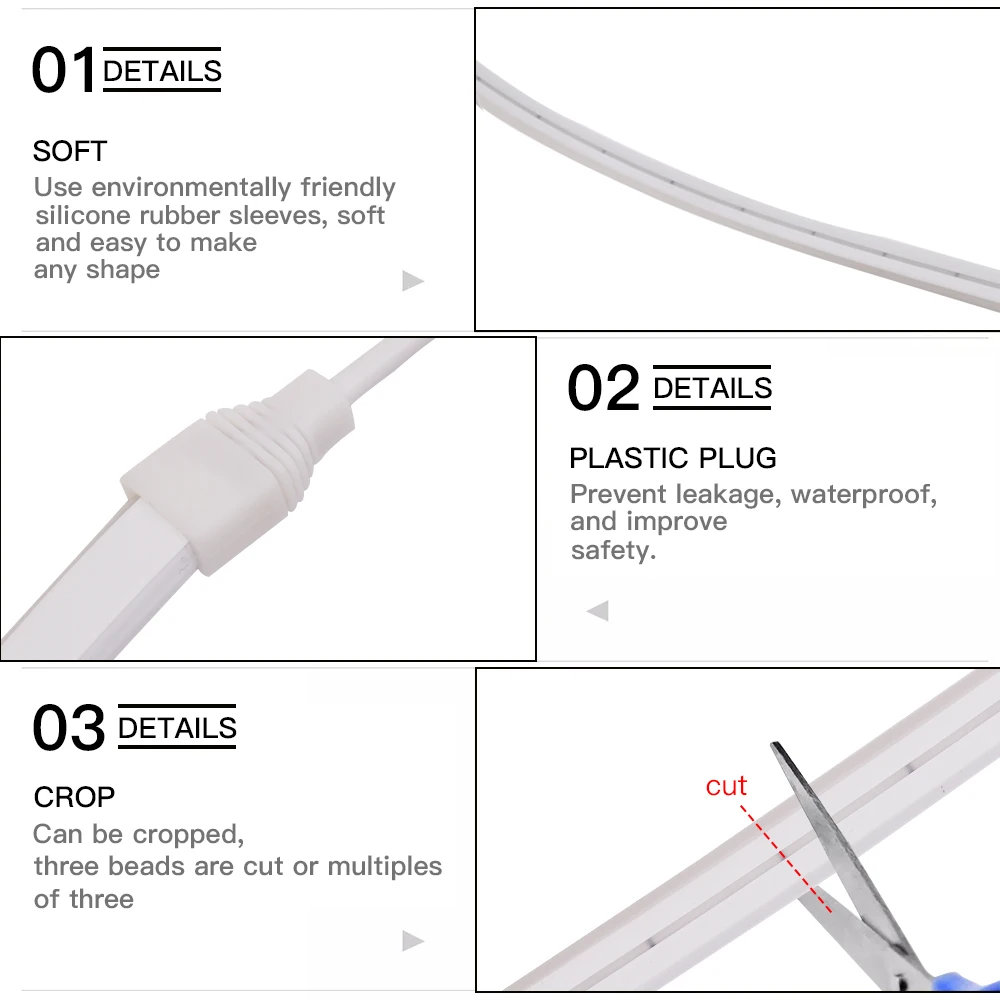 01 DETAILS

SOFT

Use environmentally friendly silicone rubber sleeves, soft and easy to make any shape

02 DETAILS

PLASTIC PLUG

Prevent leakage, waterproof, and improve safety.

03 DETAILS

CROP

Can be cropped, three beads are cut or multiples of three

cut