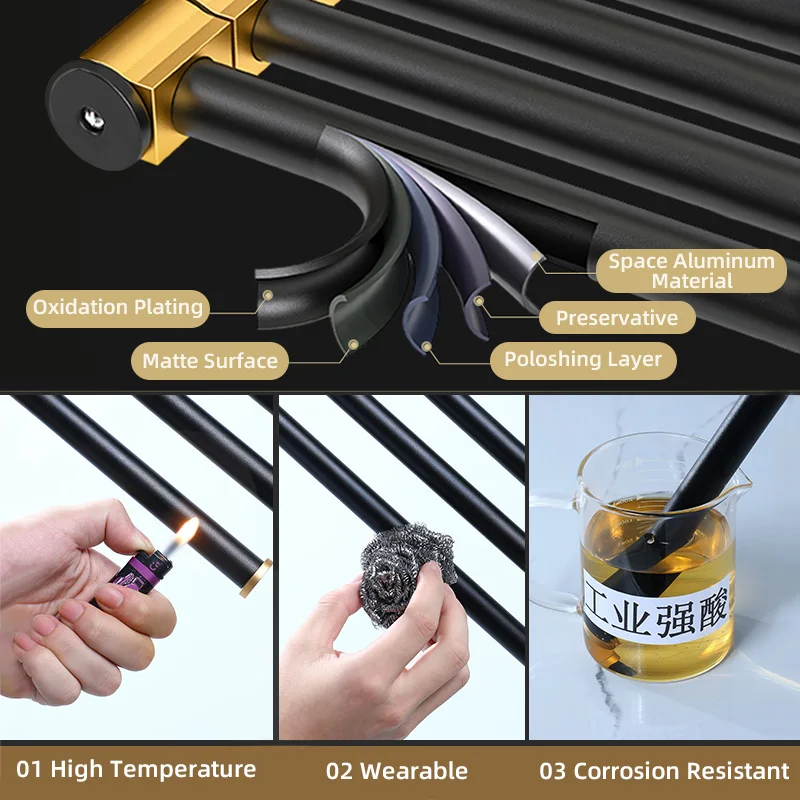 Space Aluminum Material

Oxidation Plating

Preservative

Matte Surface

Poloshing Layer

工业强酸

01 High Temperature

02 Wearable

03 Corrosion Resistant