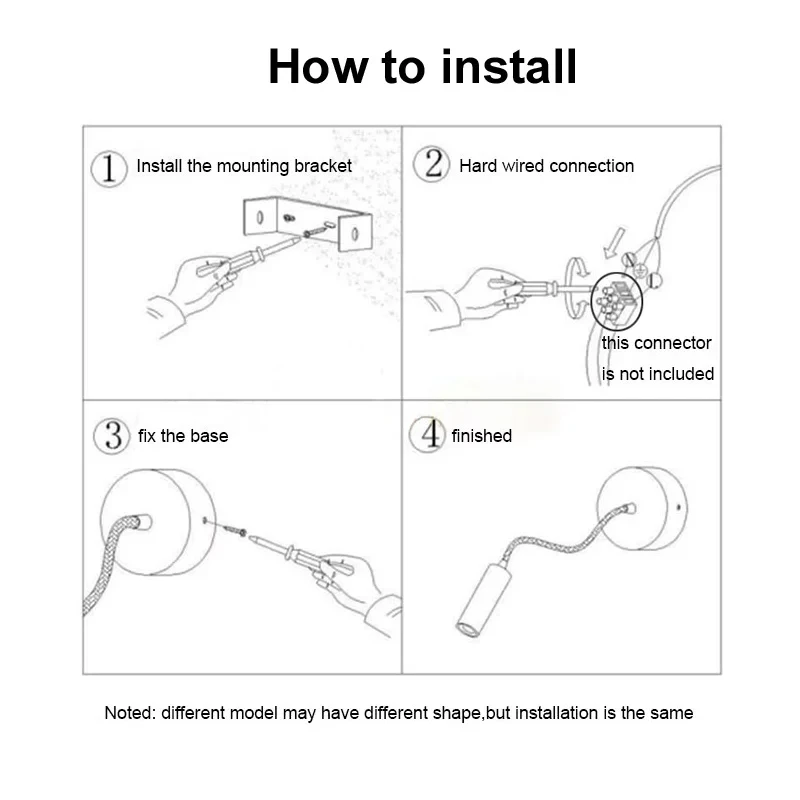 How to install

1 Install the mounting bracket

2 Hard wired connection

this connector is not included

3 fix the base

4 finished

Noted: different model may have different shape,but installation is the same