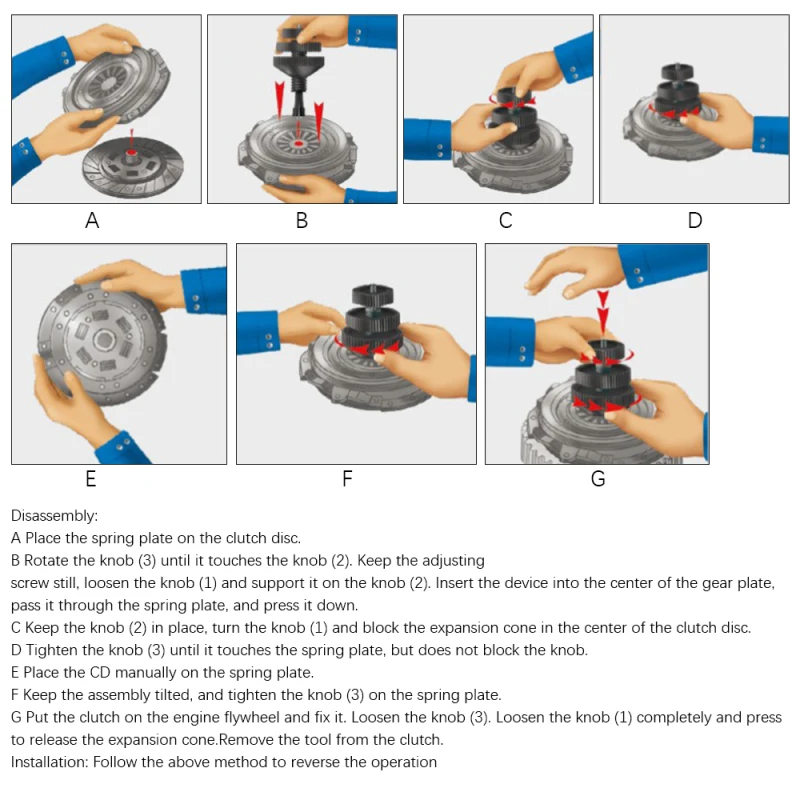 A

B

C

D

E

F

G

Disassembly:
A Place the spring plate on the clutch disc.
B Rotate the knob (3) until it touches the knob (2). Keep the adjusting screw still, loosen the knob (1) and support it on the knob (2). Insert the device into the center of the gear plate, pass it through the spring plate, and press it down.
C Keep the knob (2) in place, turn the knob (1) and block the expansion cone in the center of the clutch disc.
D Tighten the knob (3) until it touches the spring plate, but does not block the knob.
E Place the CD manually on the spring plate.
F Keep the assembly tilted, and tighten the knob (3) on the spring plate.
G Put the clutch on the engine flywheel and fix it. Loosen the knob (3). Loosen the knob (1) completely and press to release the expansion cone.Remove the tool from the clutch.
Installation: Follow the above method to reverse the operation